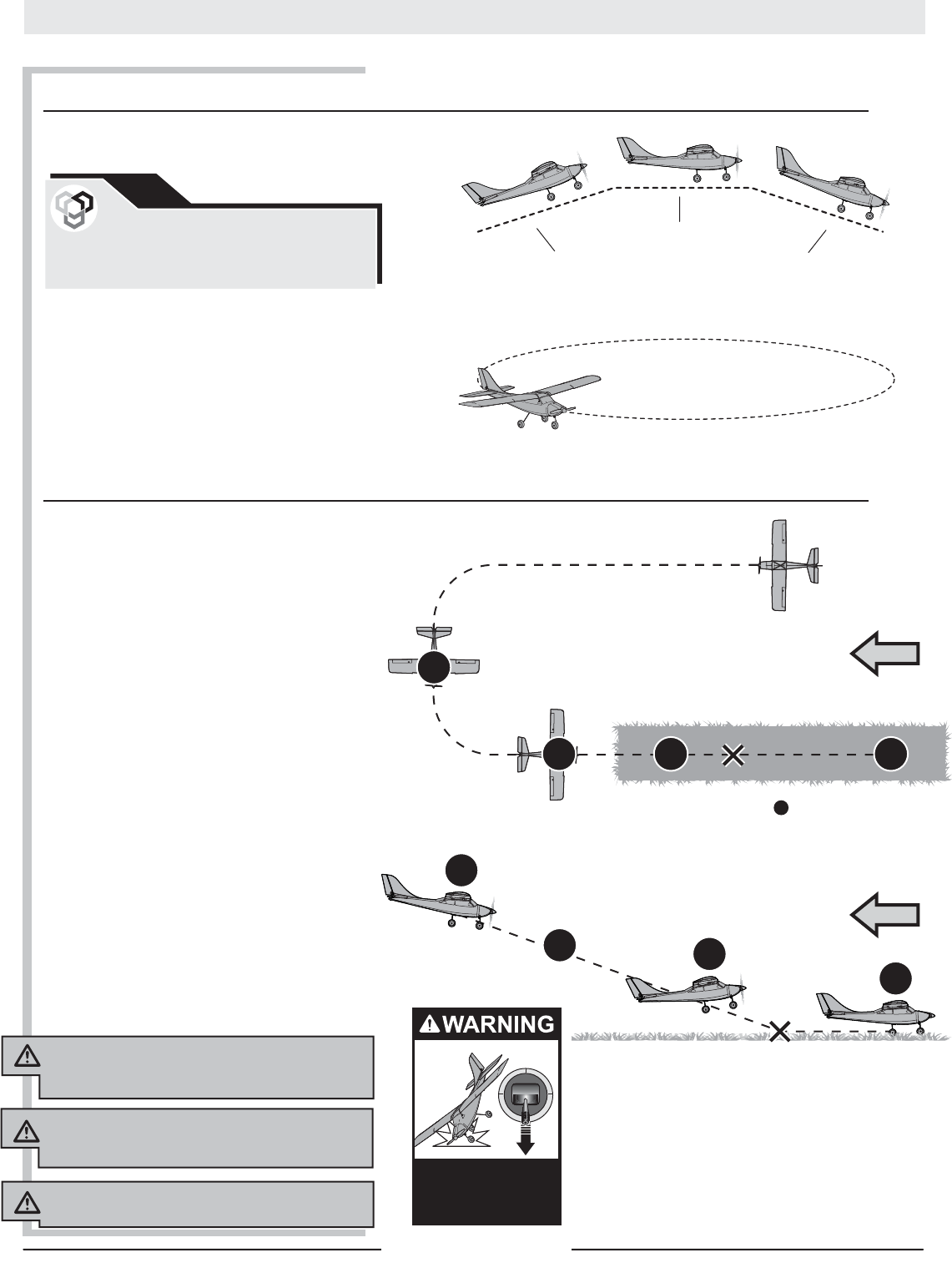 WARNING