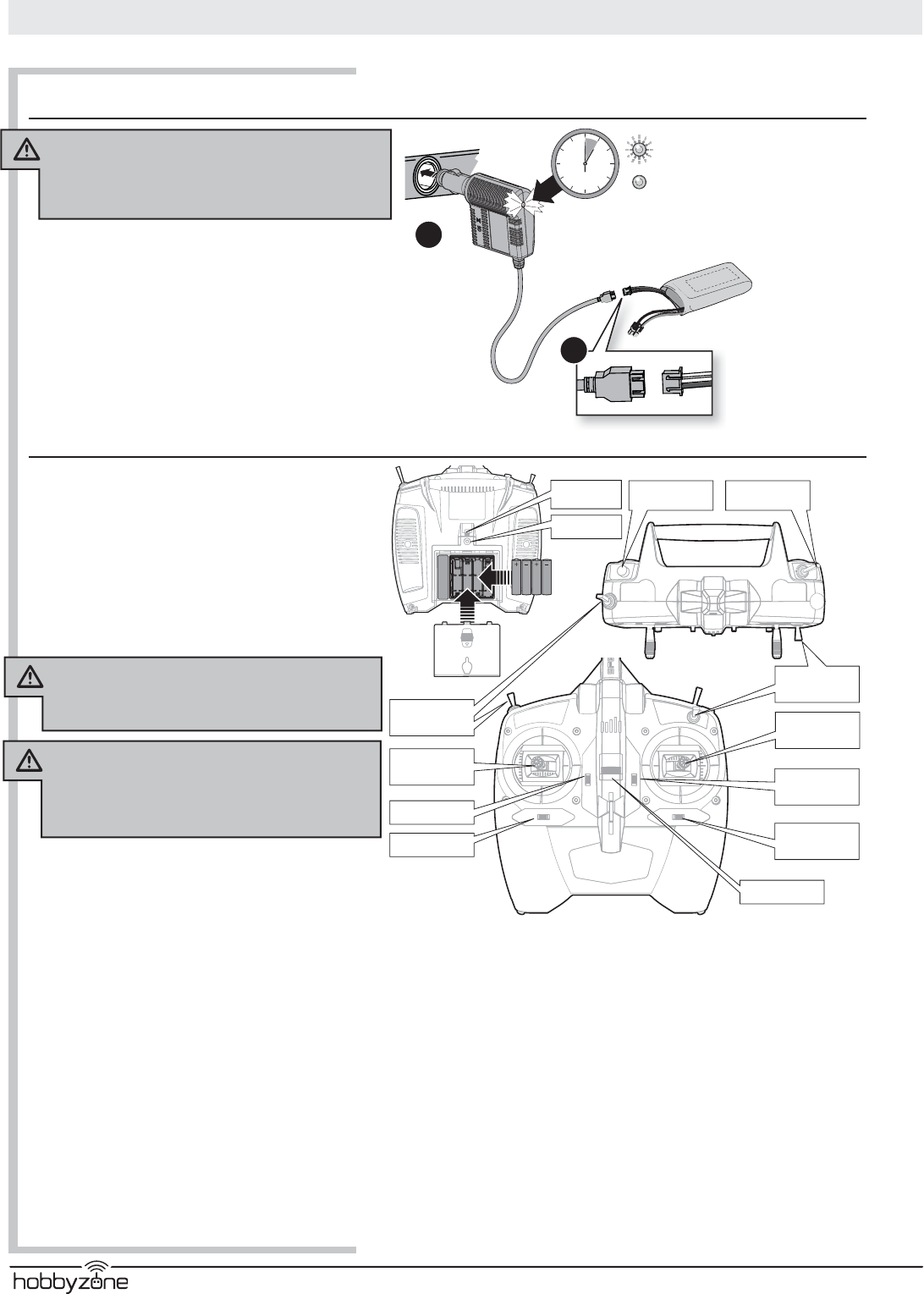 hobbyzone