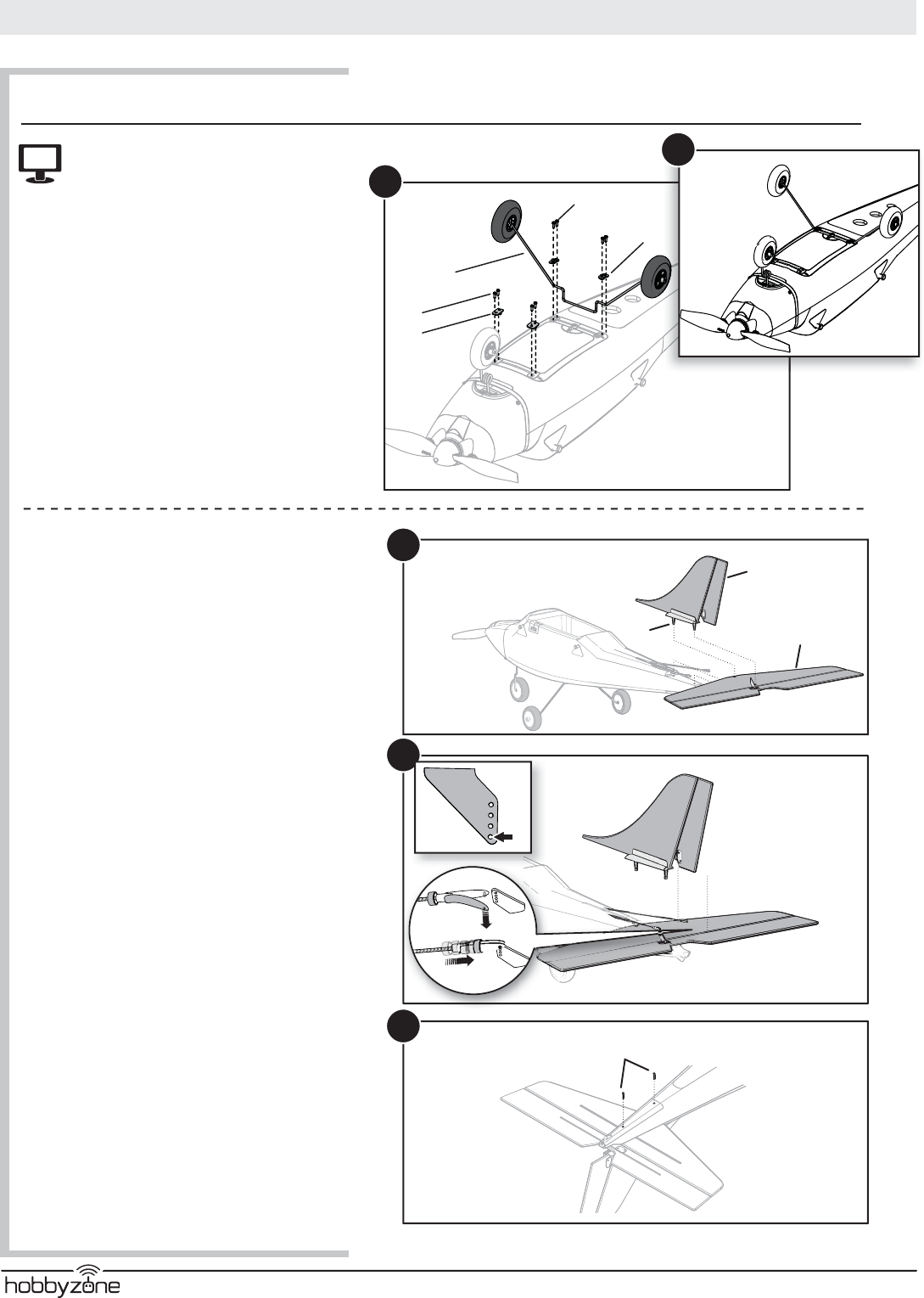 hobbyzone