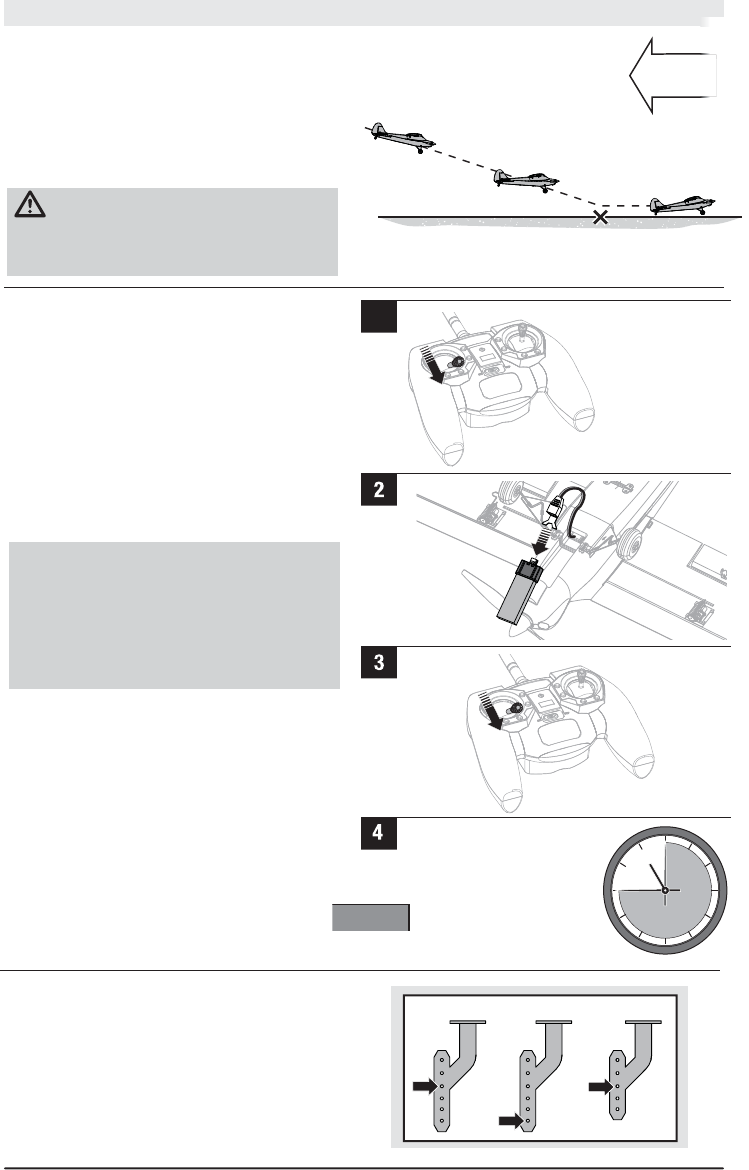 2

3

4