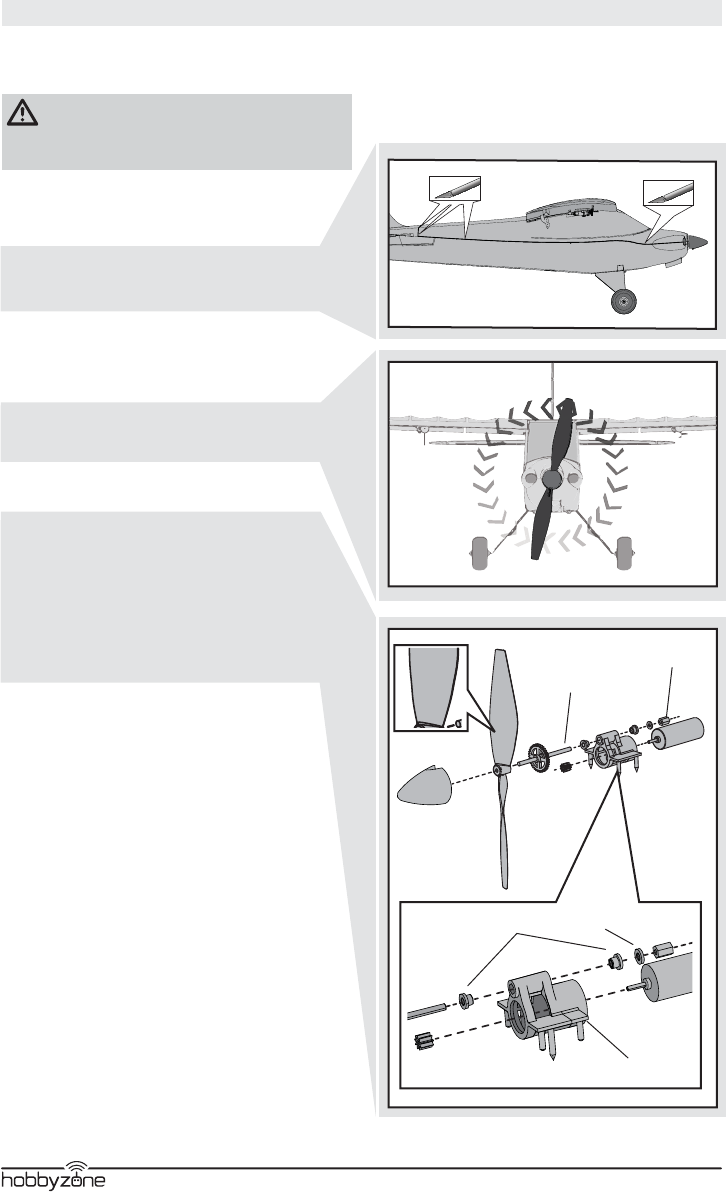 hobbyzone