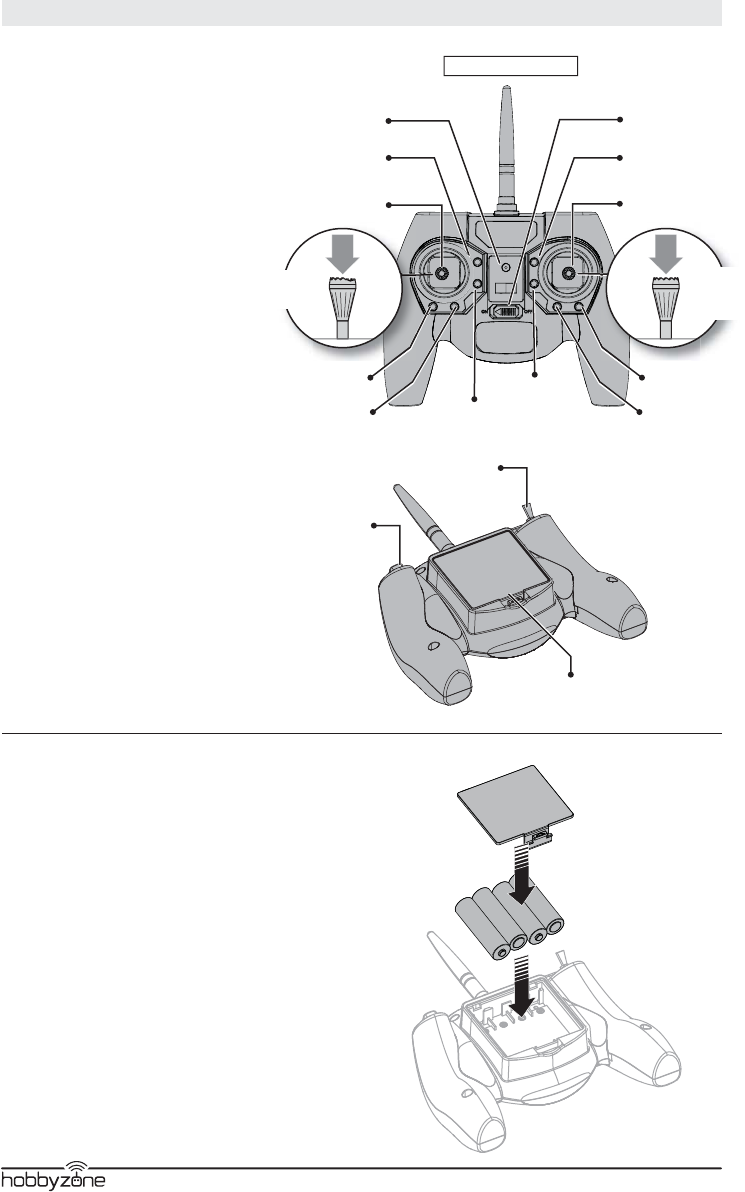 hobbyzone