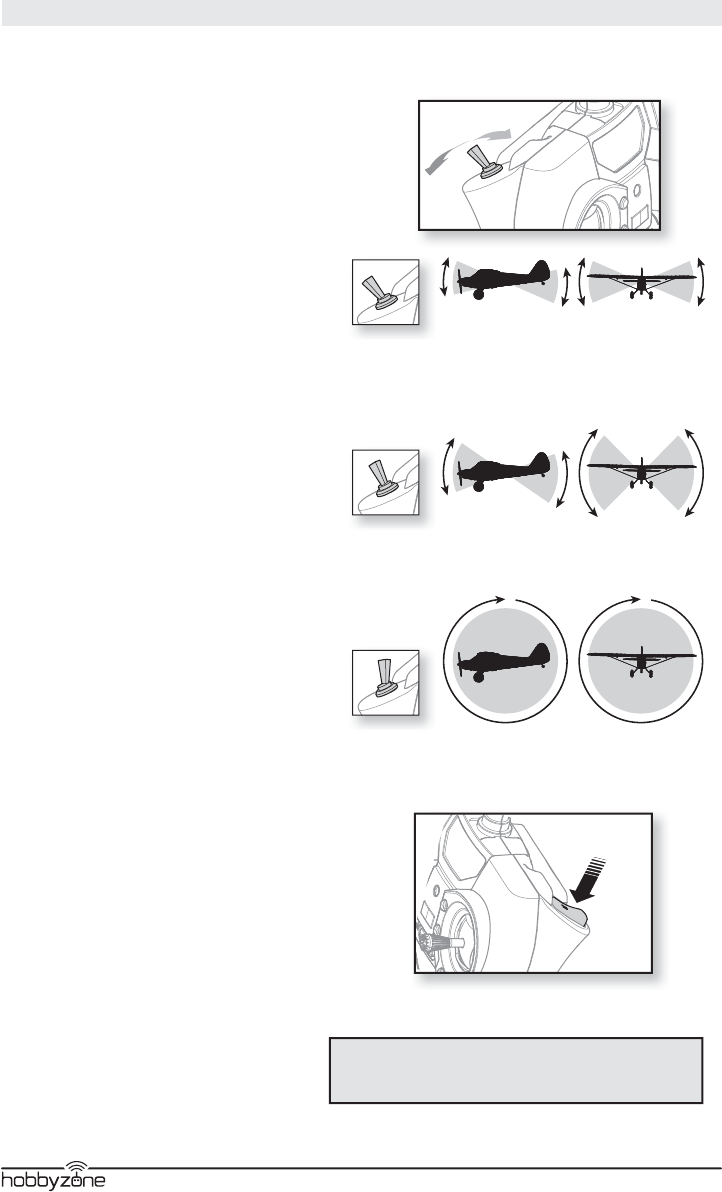 hobbyzone