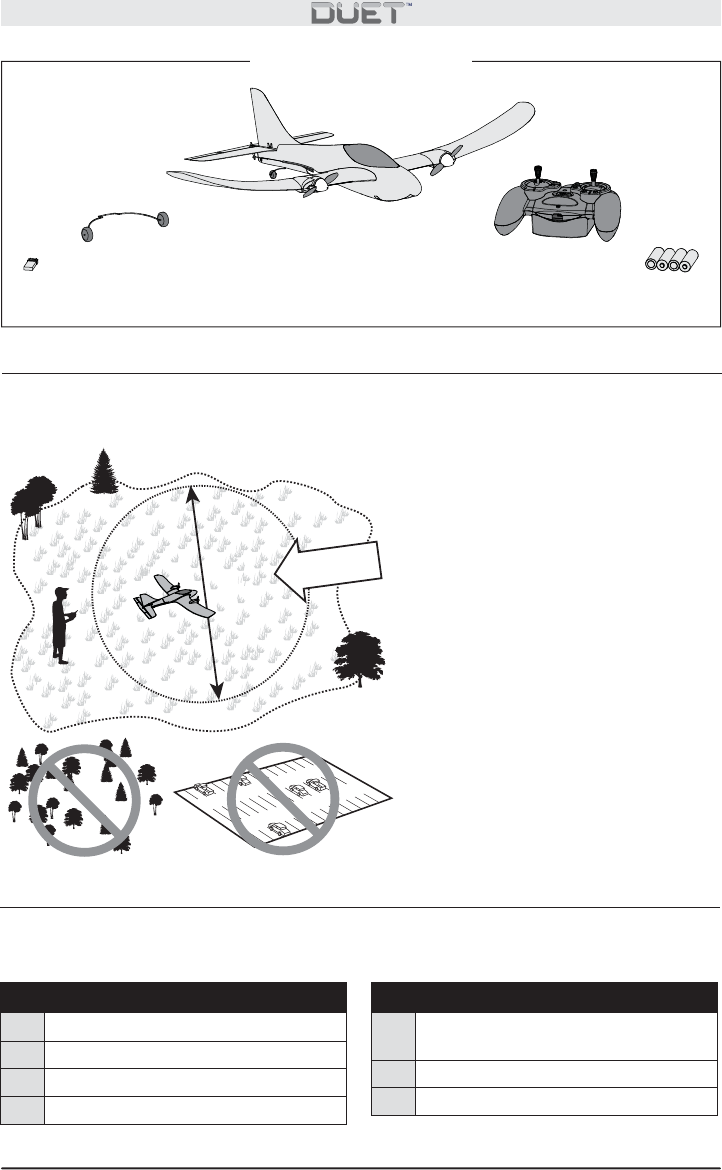 DUET™