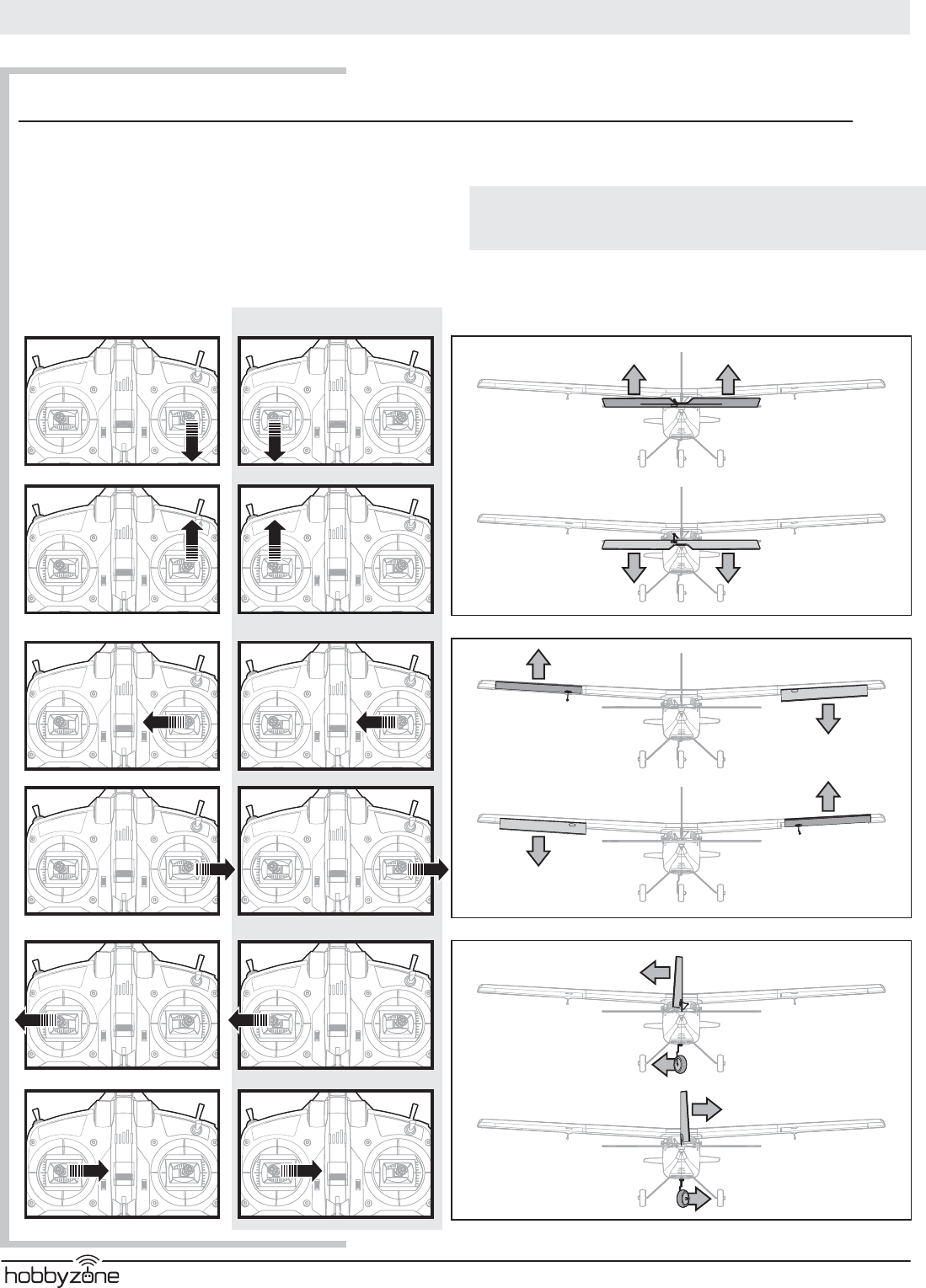 hobbyzone