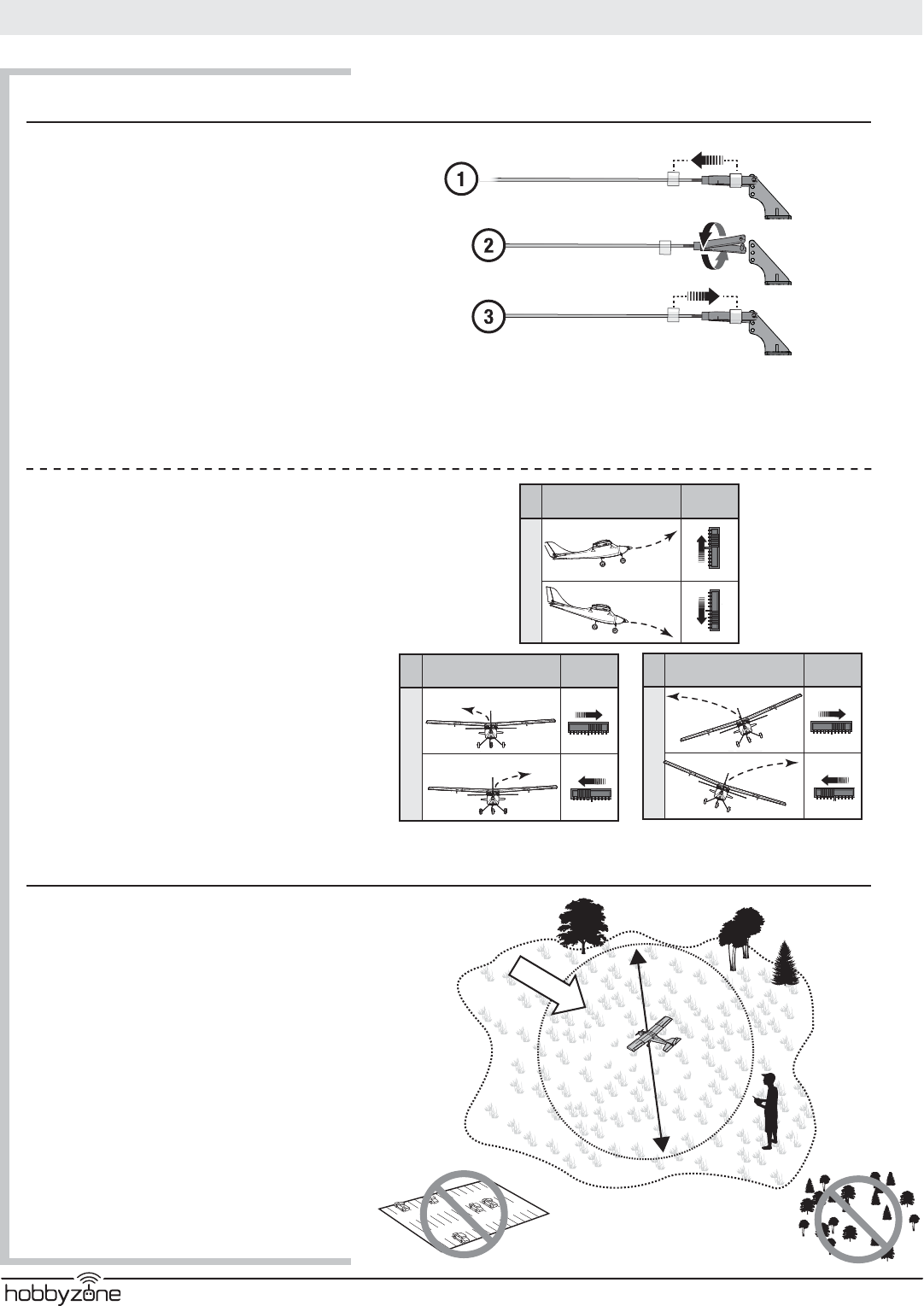 1

2

3

hobbyzone