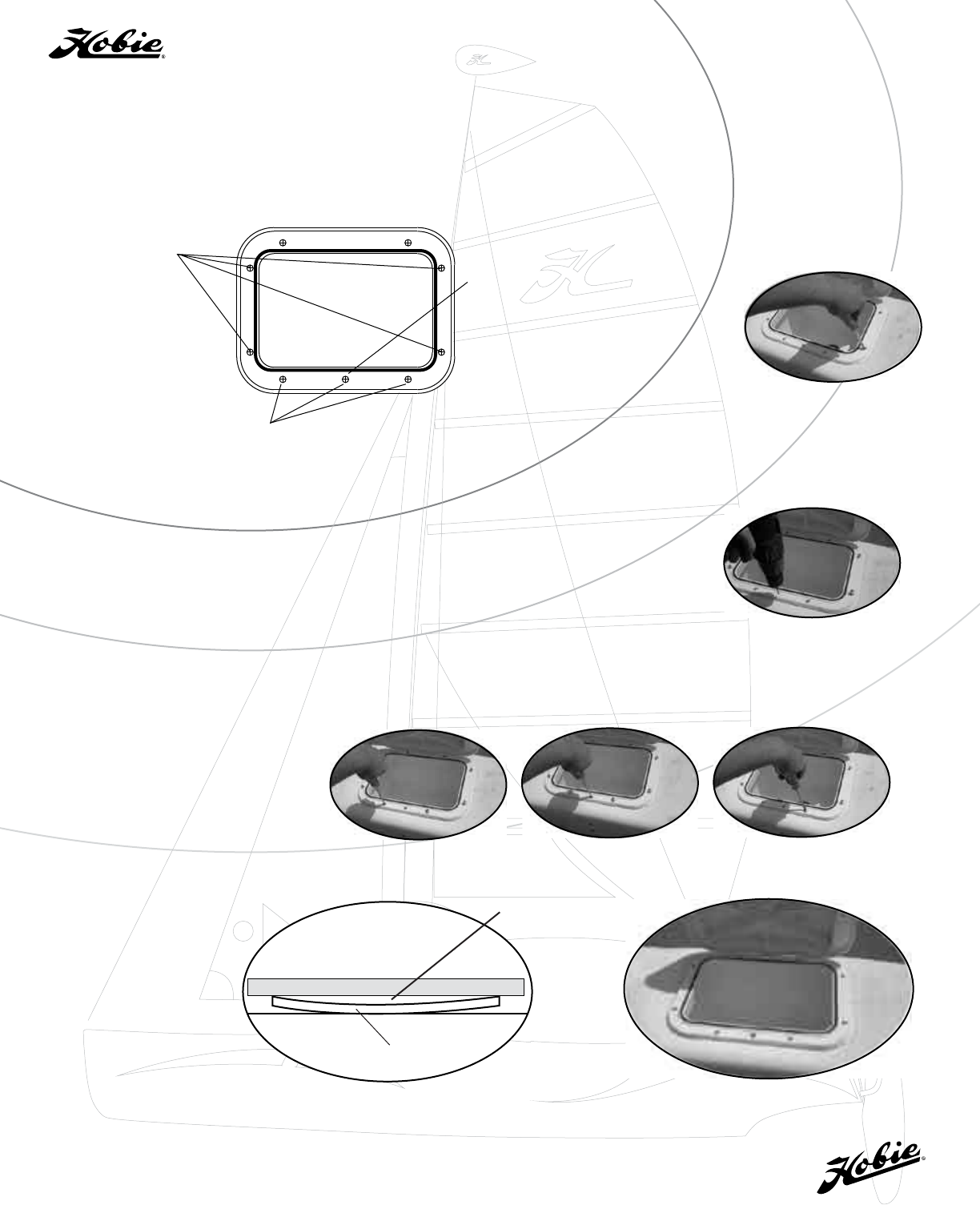 Hobie®

Hobie®