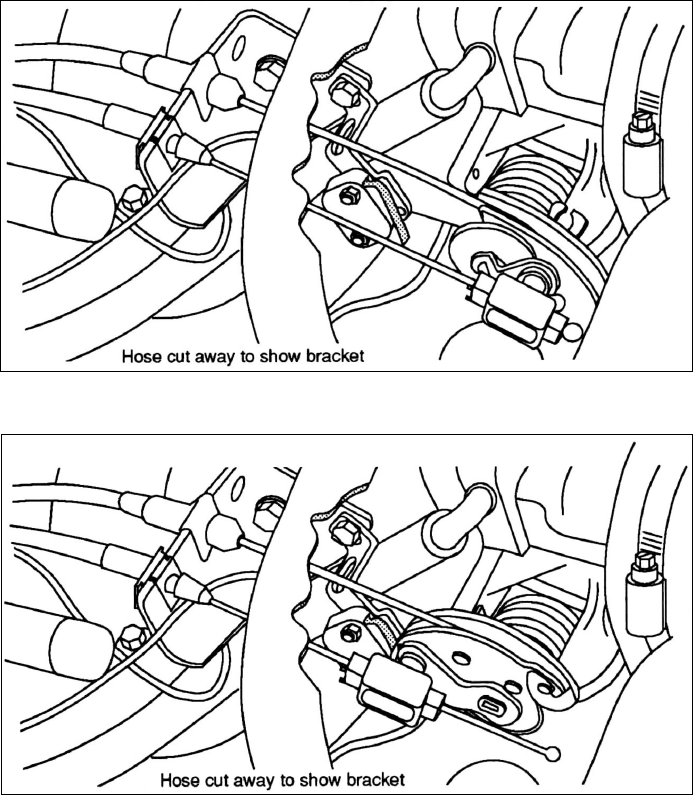 Hose cut away to show bracket

Hose cut away to show bracket