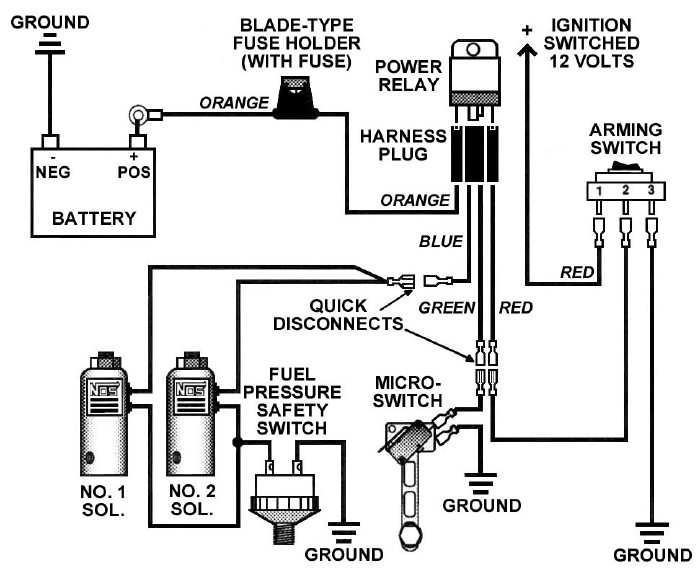 GROUND

BLADE-TYPE FUSE HOLDER (WITH FUSE)

POWER RELAY

+ IGNITION SWITCHED 12 VOLTS

ORANGE

HARNESS PLUG

ARMING SWITCH

- NEG

+ POS

BATTERY

ORANGE

1 2 3

BLUE

RED

QUICK DISCONNECTS

GREEN

RED

NOS

NOS

FUEL PRESSURE SAFETY SWITCH

MICRO-SWITCH

NO. 1 SOL.

NO. 2 SOL.

GROUND

GROUND

GROUND