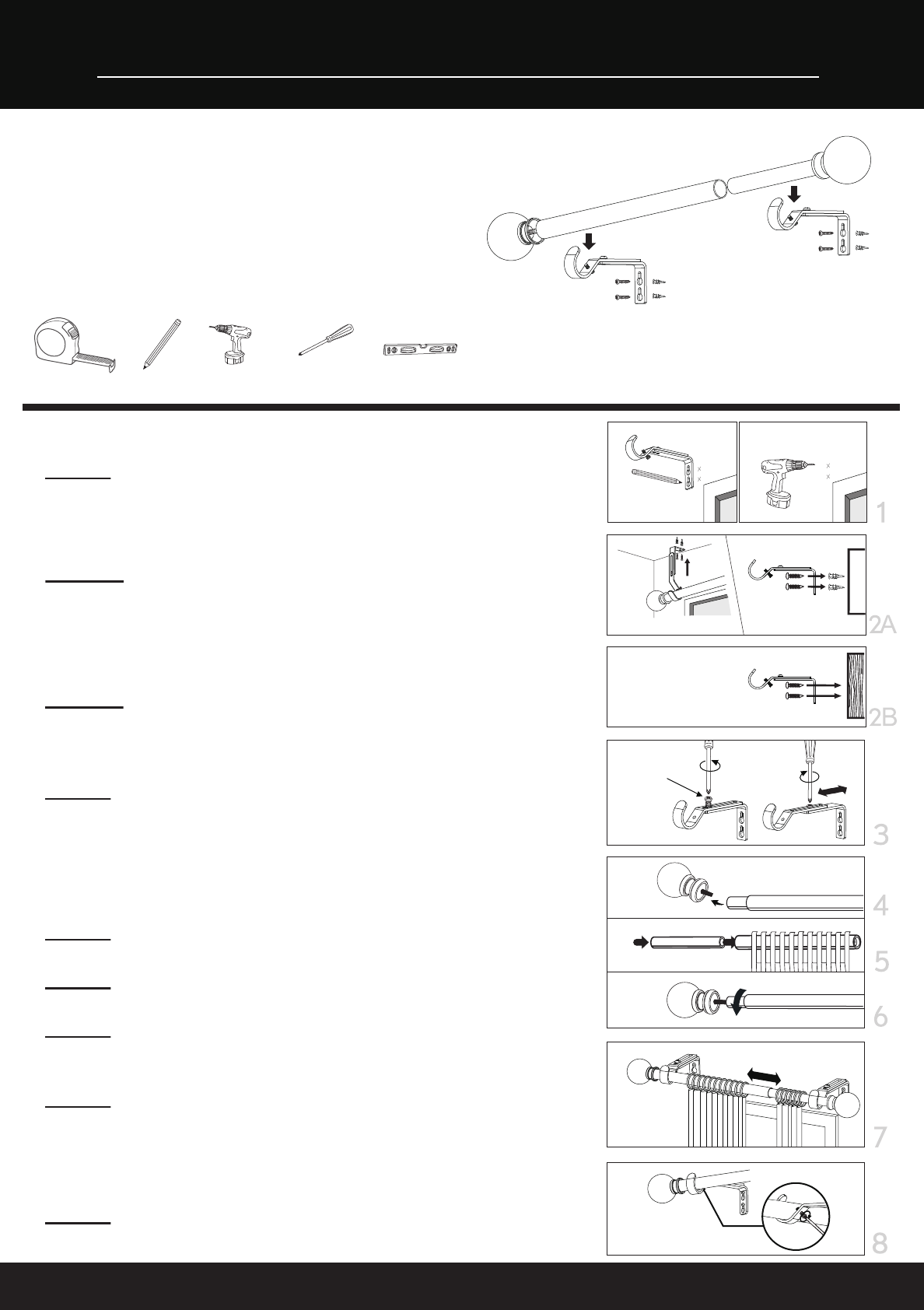 1

2A

2B

3

4

5

6

7

8