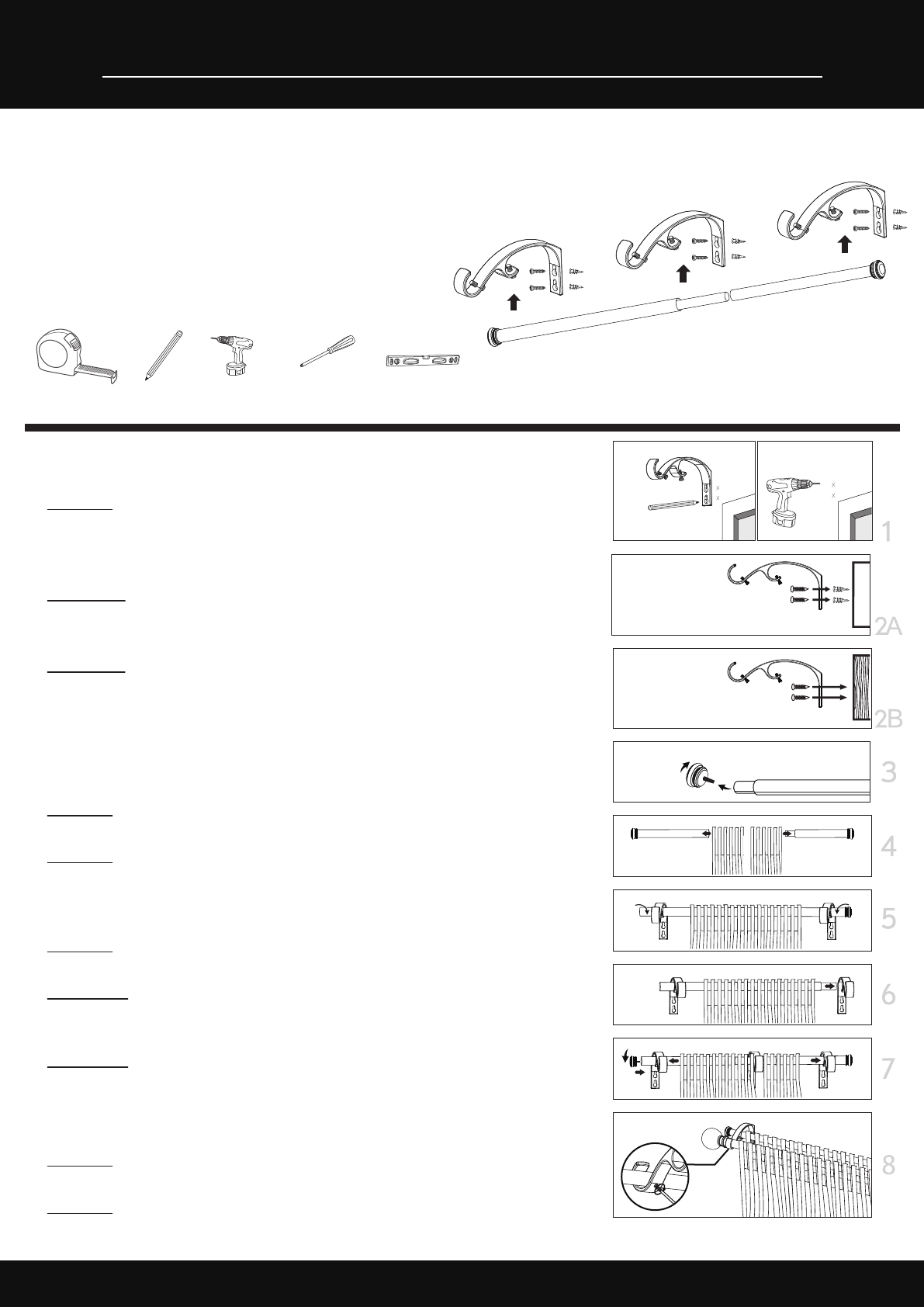 1

2A

2B

3

4

5

6

7

8