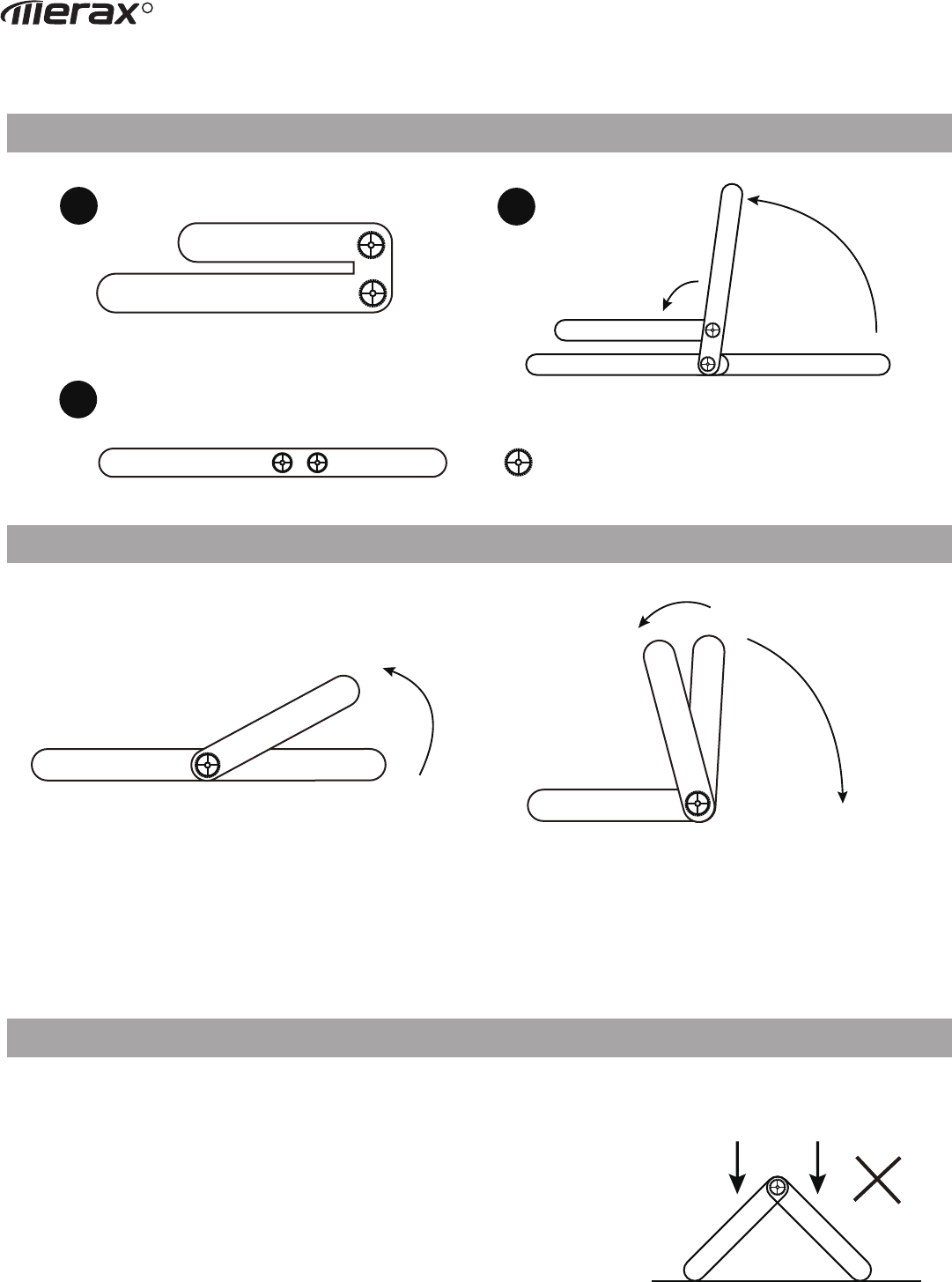 Merax