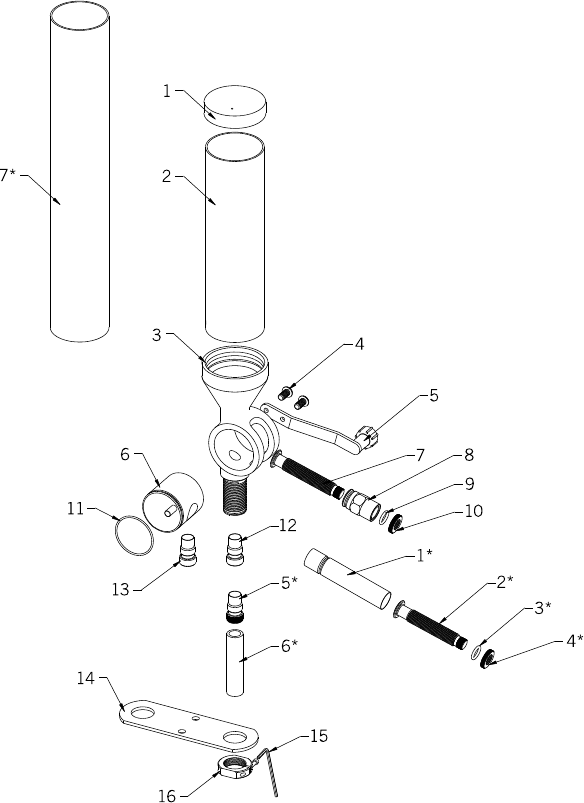 7*
1
2
3
4
5
6
7
8
9
10
11
12
13
1*
5*
2*
3*
4*
6*
14
15
16