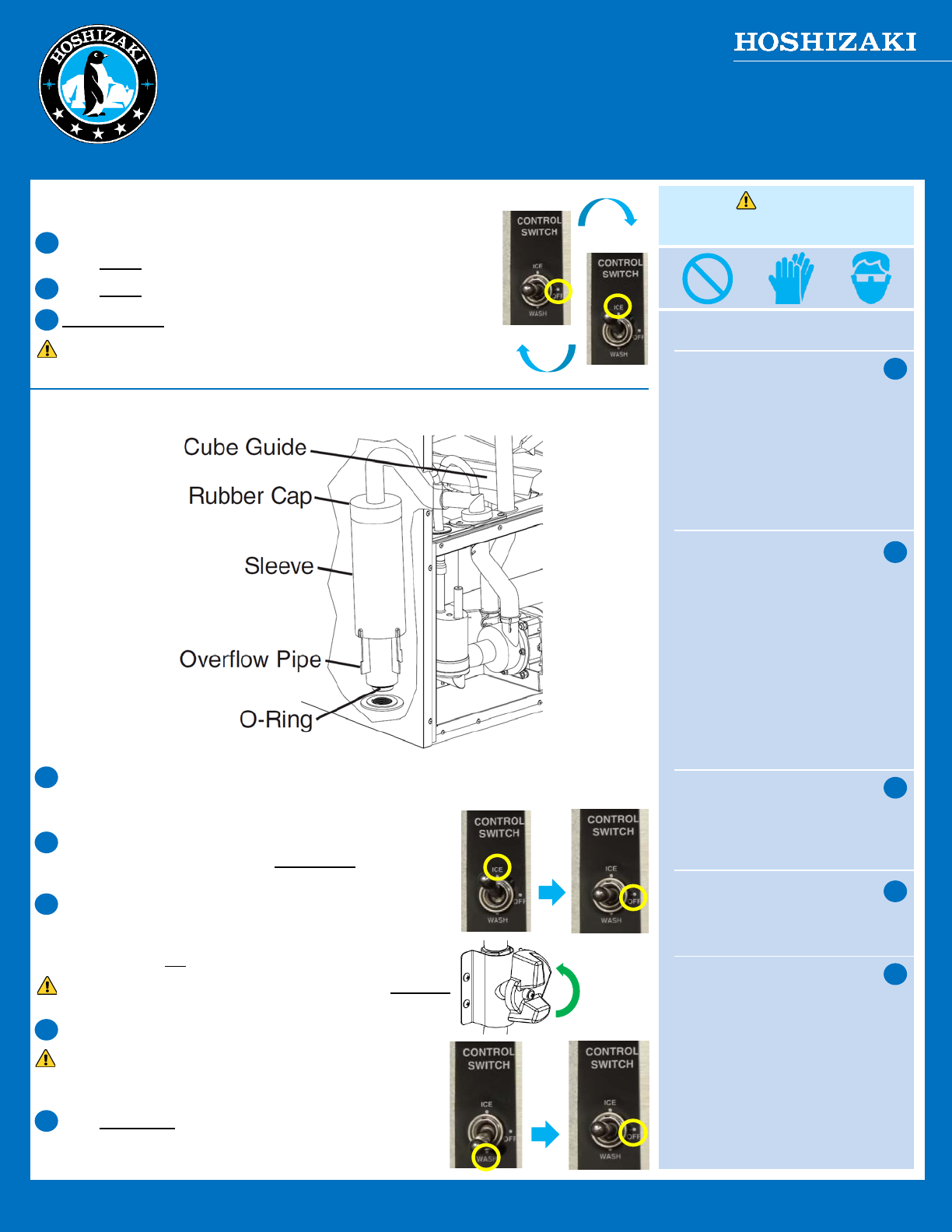 HOSHIZAKI

HOSHIZAKI

CONTROL SWITCH
ICE
OFF
WASH

CONTROL SWITCH
ICE
OFF
WASH

Cube Guide
Rubber Cap
Sleeve
Overflow Pipe
O-Ring

CONTROL SWITCH
ICE
OFF
WASH

CONTROL SWITCH
ICE
OFF
WASH

CONTROL SWITCH
ICE
OFF
WASH

CONTROL SWITCH
ICE
OFF
WASH