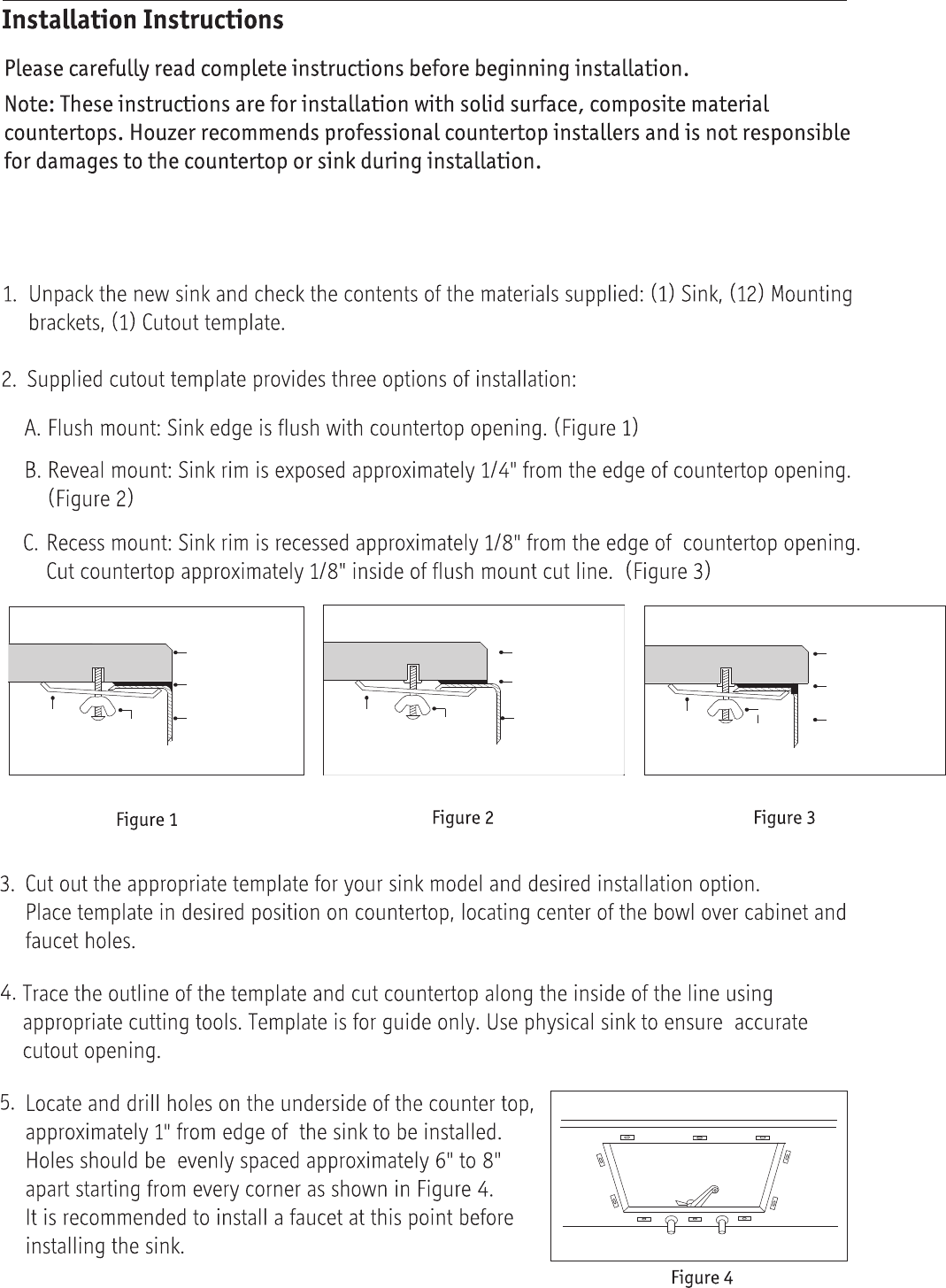 Installation Instructions

Please carefully read complete instructions before beginning installation.

Note: These instructions are for installation with solid surface, composite material countertops. Houzer recommends professional countertop installers and is not responsible for damages to the countertop or sink during installation.

1. Unpack the new sink and check the contents of the materials supplied: (1) Sink, (12) Mounting brackets, (1) Cutout template.

2. Supplied cutout template provides three options of installation:

A. Flush mount: Sink edge is flush with countertop opening. (Figure 1)

B. Reveal mount: Sink rim is exposed approximately 1/4" from the edge of countertop opening. (Figure 2)

C. Recess mount: Sink rim is recessed approximately 1/8" from the edge of countertop opening. Cut countertop approximately 1/8" inside of flush mount cut line. (Figure 3)

Figure 1

Figure 2

Figure 3

3. Cut out the appropriate template for your sink model and desired installation option. Place template in desired position on countertop, locating center of the bowl over cabinet and faucet holes.

4. Trace the outline of the template and cut countertop along the inside of the line using appropriate cutting tools. Template is for guide only. Use physical sink to ensure accurate cutout opening.

5. Locate and drill holes on the underside of the counter top, approximately 1" from edge of the sink to be installed. Holes should be evenly spaced approximately 6" to 8" apart starting from every corner as shown in Figure 4. It is recommended to install a faucet at this point before installing the sink.

Figure 4