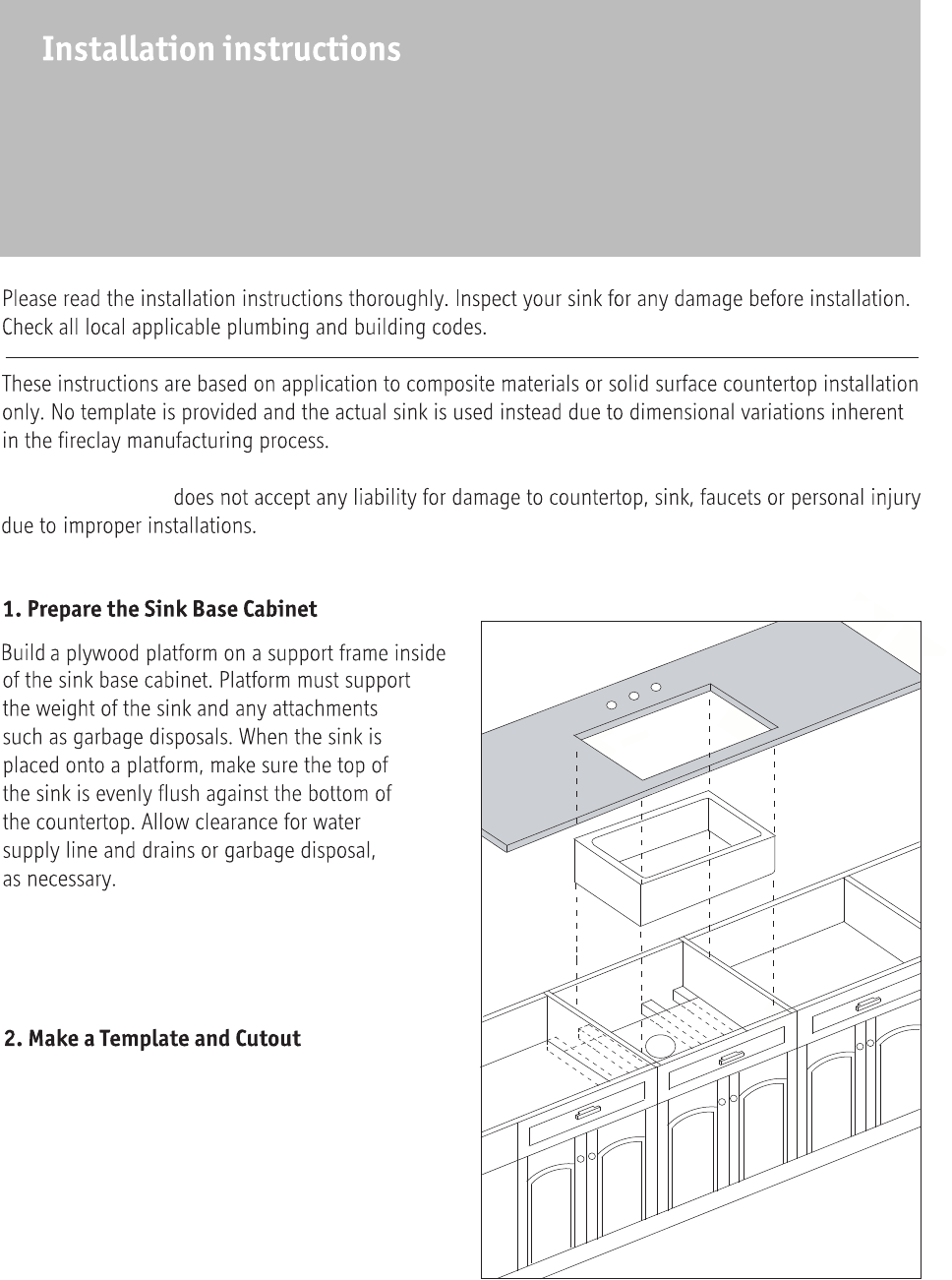 Installation instructions

Please read the installation instructions thoroughly. Inspect your sink for any damage before installation. Check all local applicable plumbing and building codes.

These instructions are based on application to composite materials or solid surface countertop installation only. No template is provided and the actual sink is used instead due to dimensional variations inherent in the fireclay manufacturing process.

does not accept any liability for damage to countertop, sink, faucets or personal injury due to improper installations.

1. Prepare the Sink Base Cabinet

Build a plywood platform on a support frame inside of the sink base cabinet. Platform must support the weight of the sink and any attachments such as garbage disposals. When the sink is placed onto a platform, make sure the top of the sink is evenly flush against the bottom of the countertop. Allow clearance for water supply line and drains or garbage disposal, as necessary.

2. Make a Template and Cutout