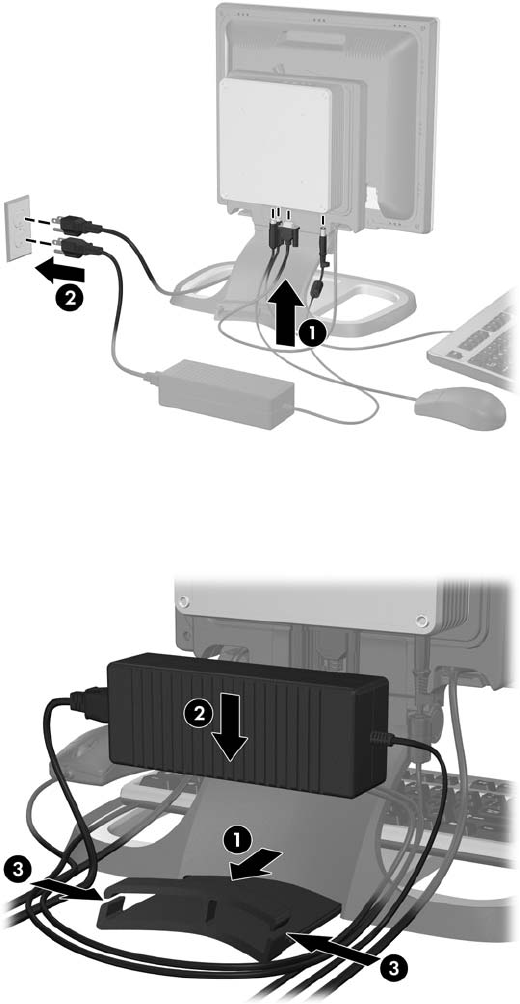 2
1
2
1
3
3