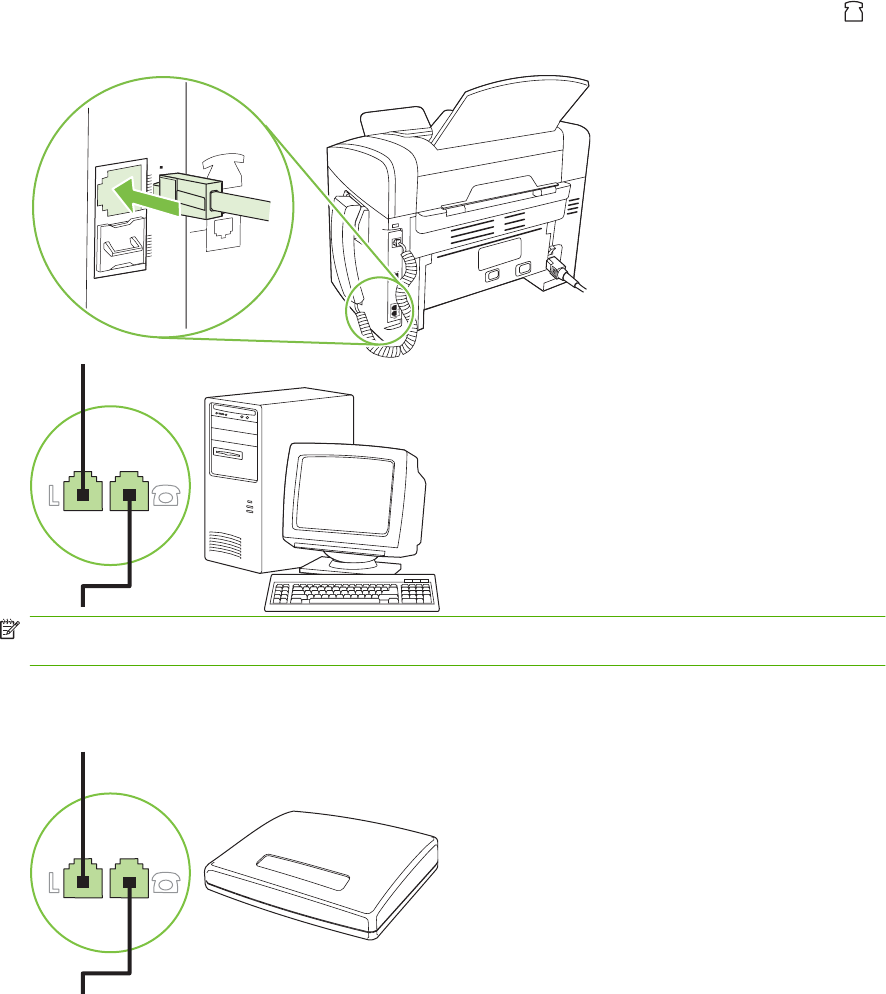 L

L