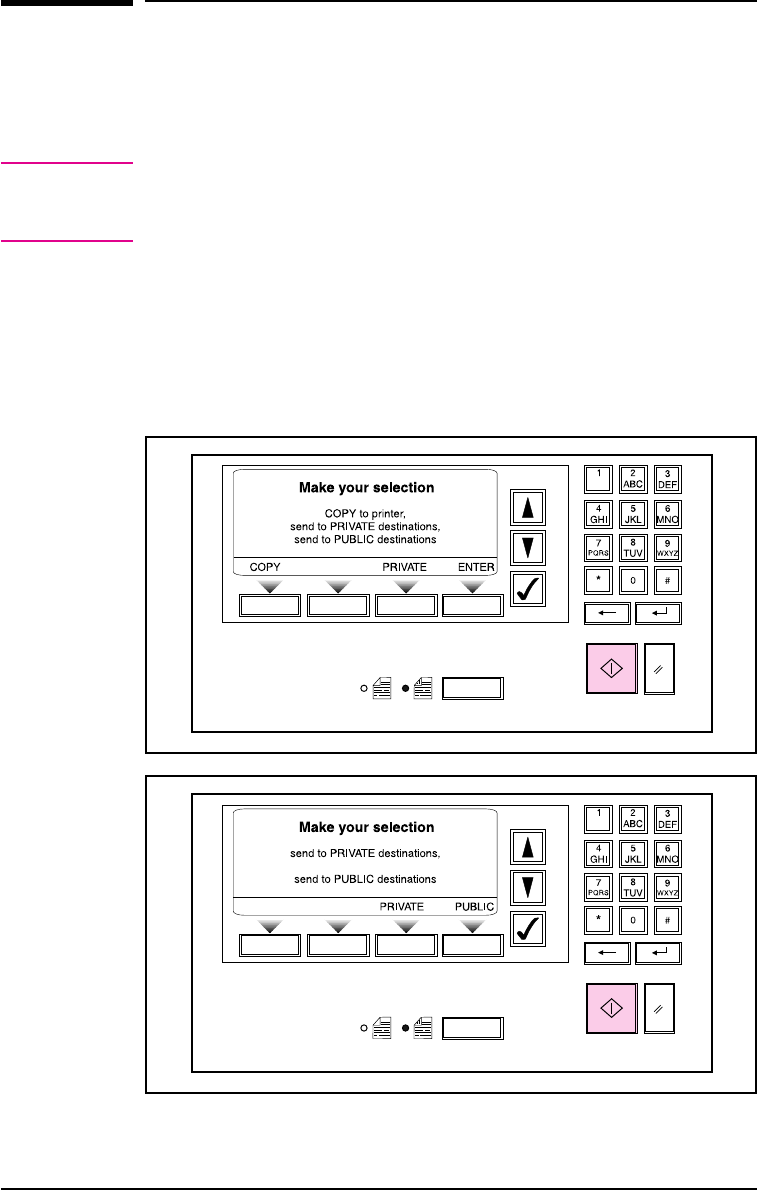 Make your selection

COPY to printer, send to PRIVATE destinations, send to PUBLIC destinations

COPY PRIVATE ENTER

1 2 ABC 3 DEF
4 GHI 5 JKL 6 MNO
7 PQRS 8 TUV 9 WXYZ
* 0 #

Make your selection

send to PRIVATE destinations,

send to PUBLIC destinations

PRIVATE PUBLIC

1 2 ABC 3 DEF
4 GHI 5 JKL 6 MNO
7 PQRS 8 TUV 9 WXYZ
* 0 #