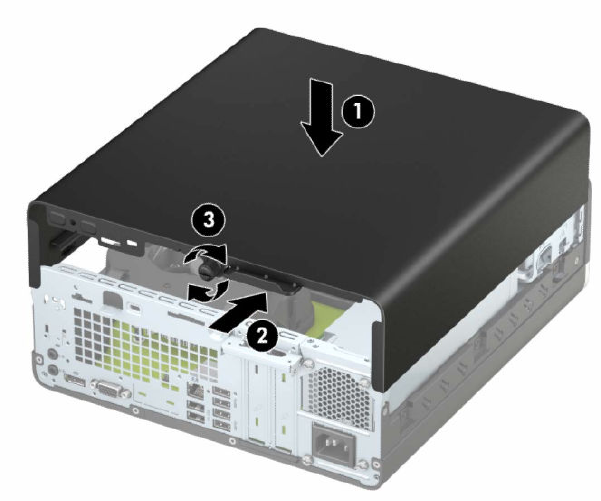 1
3
2