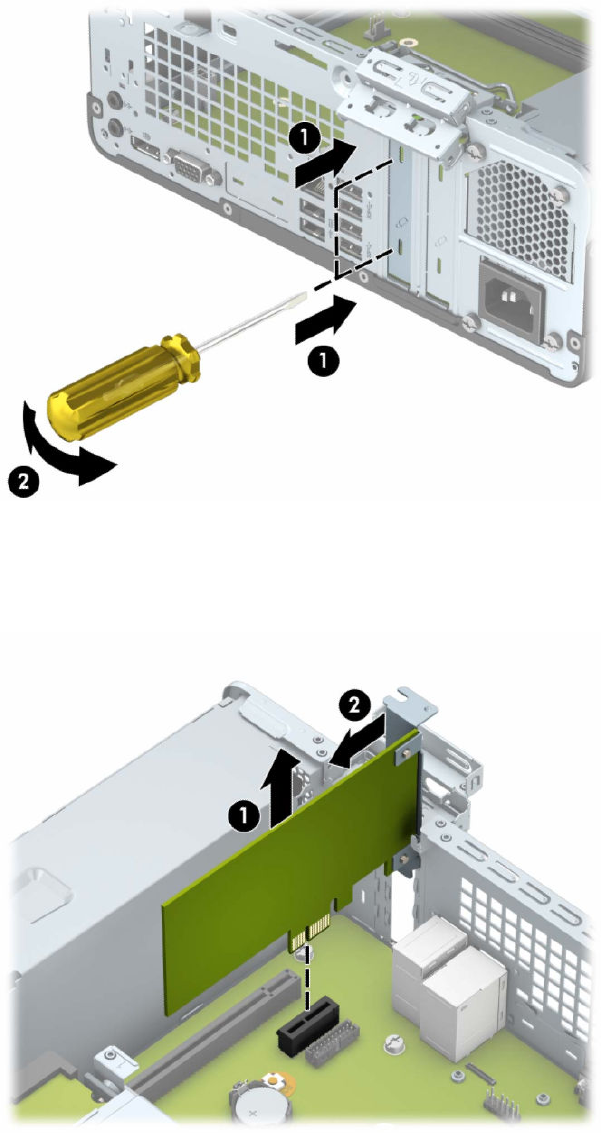 1
1
2
2
1