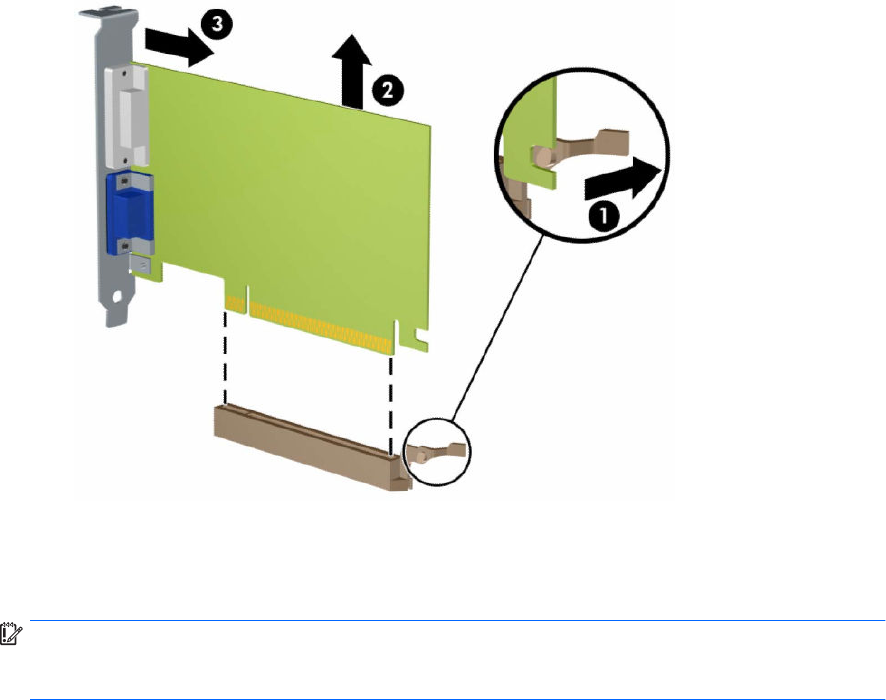 3

2

1