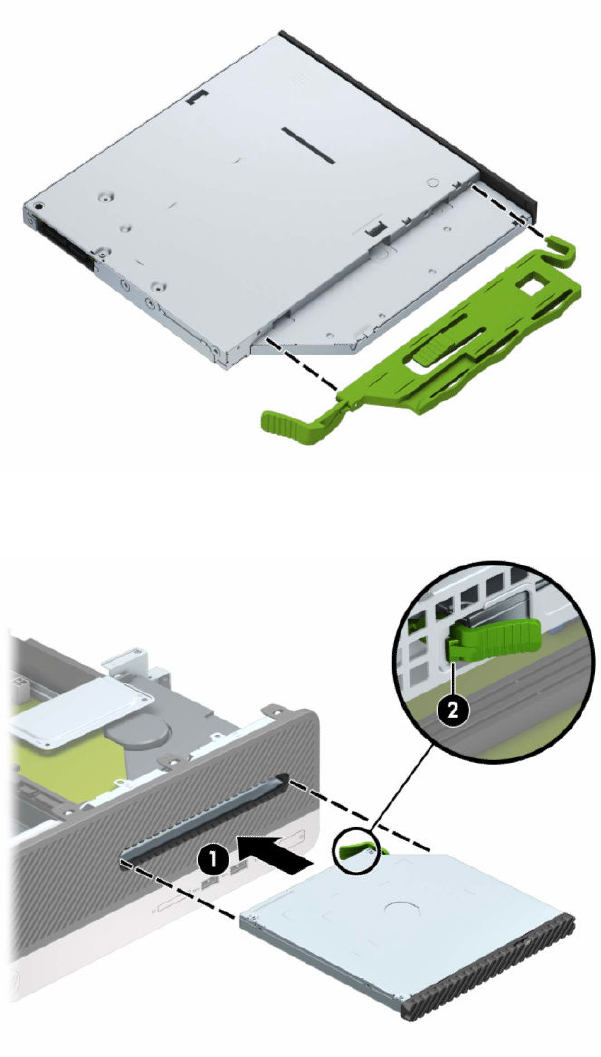 2

1