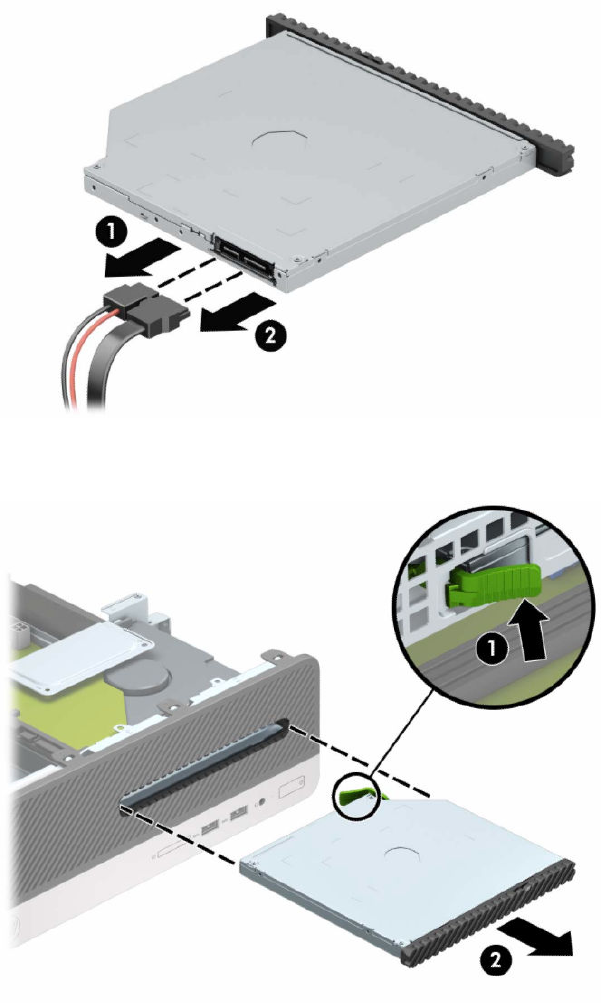 1
2
1
2