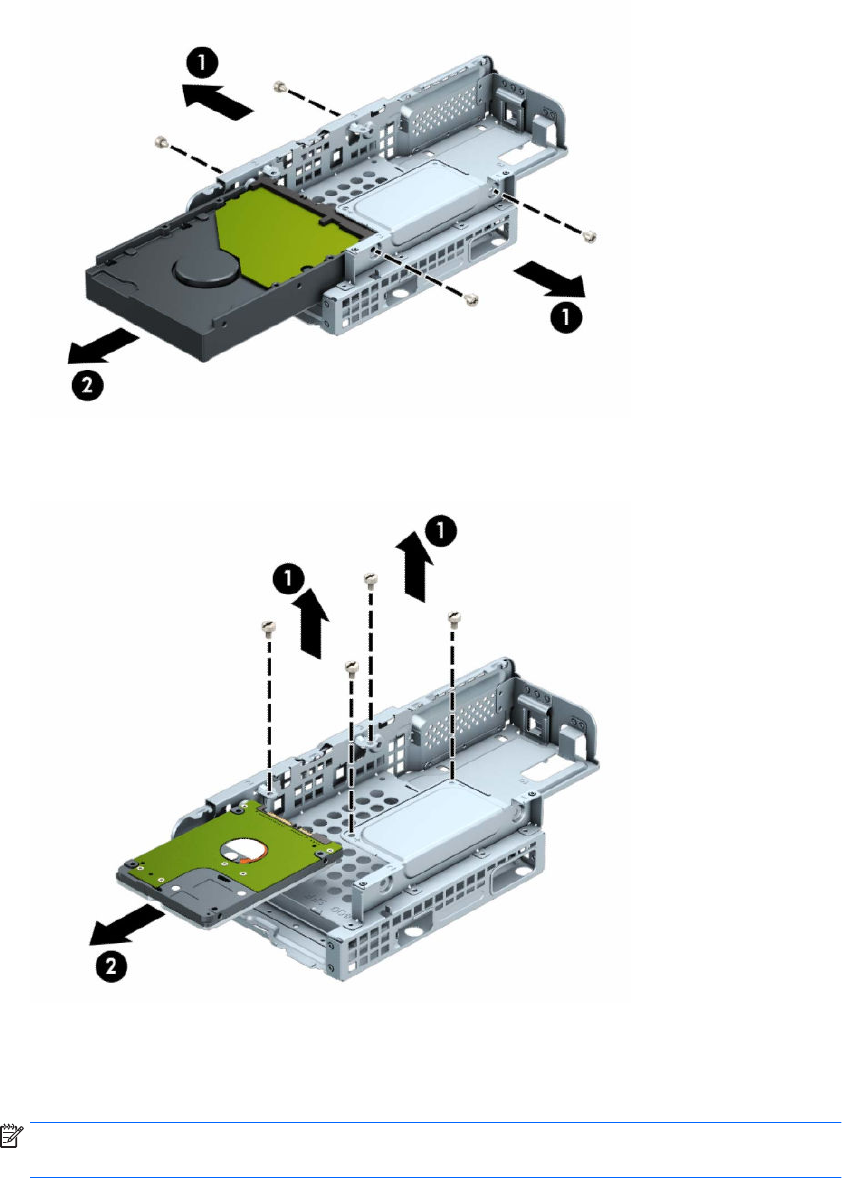 1
1
2
1
1
2