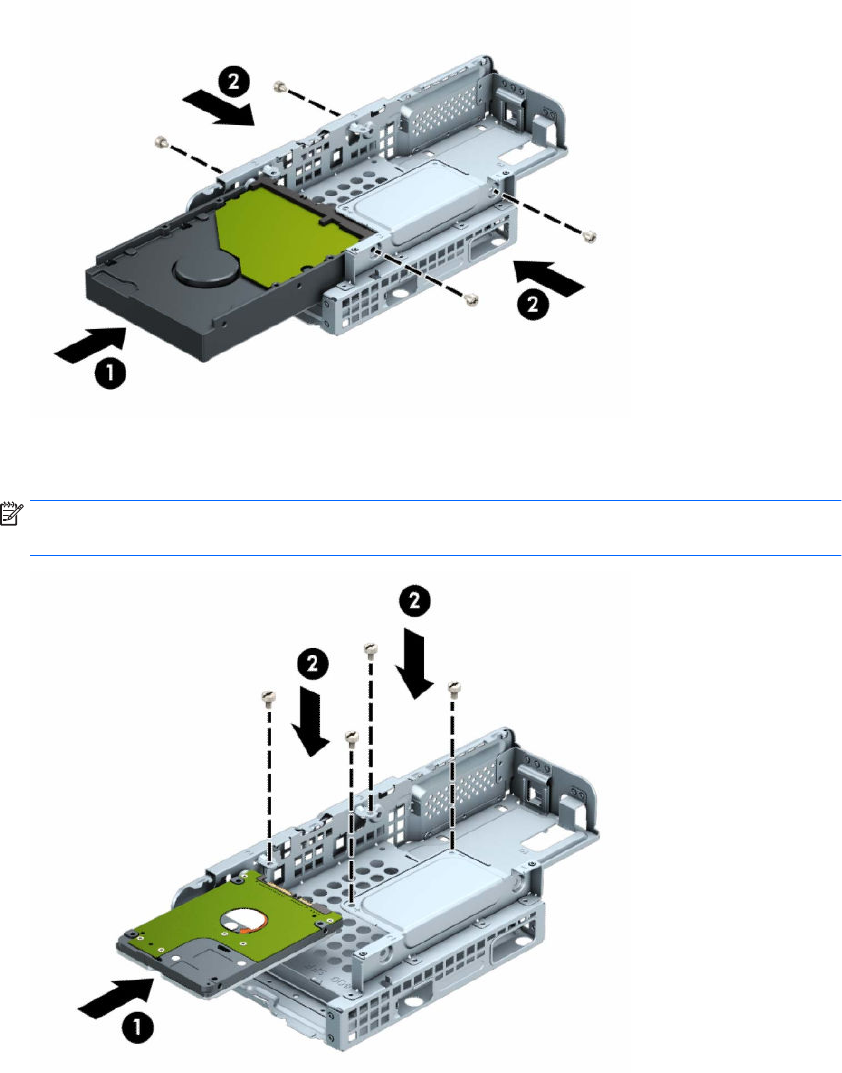 2

2

1

2

2

1