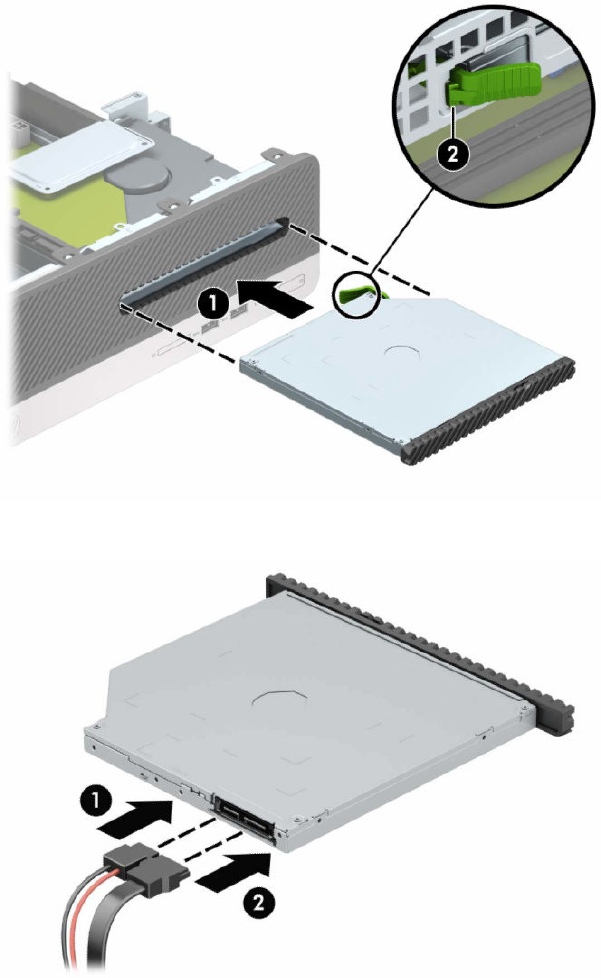 2
1
1
2