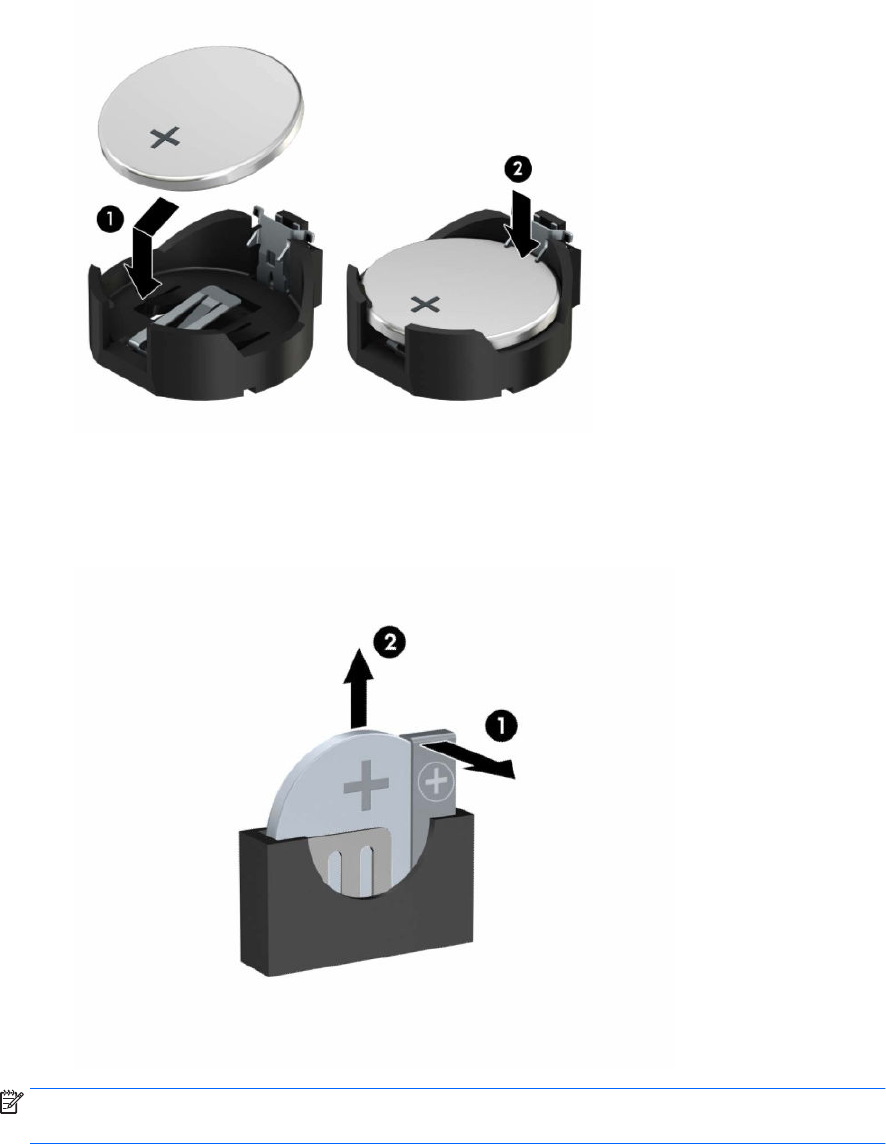 1

2

2

1