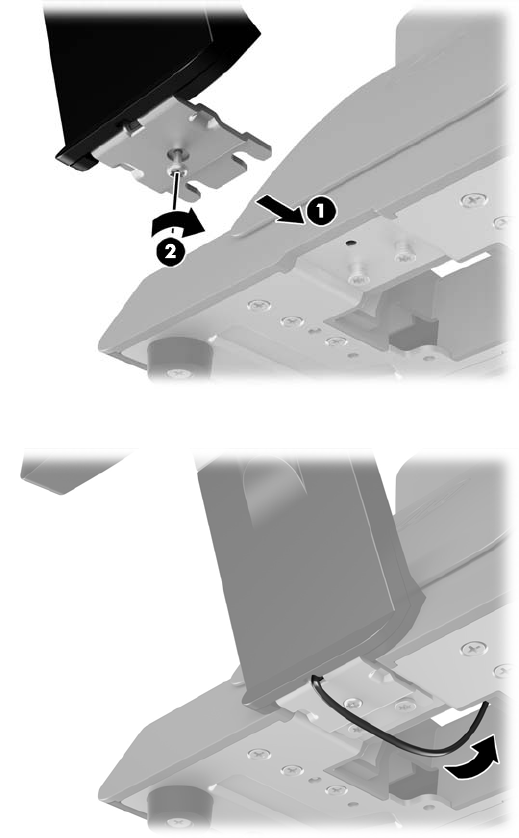 1
2