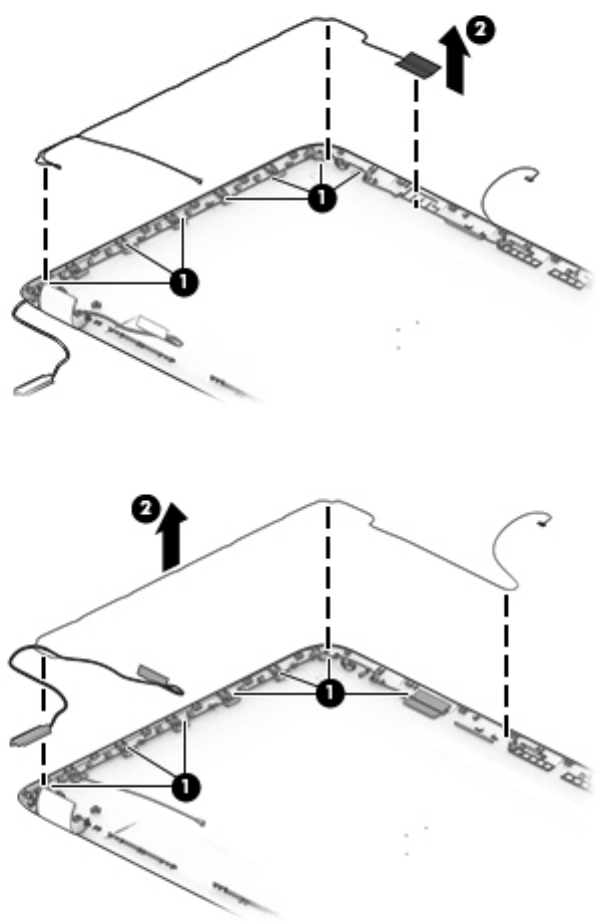 2
1
1
2
1
1