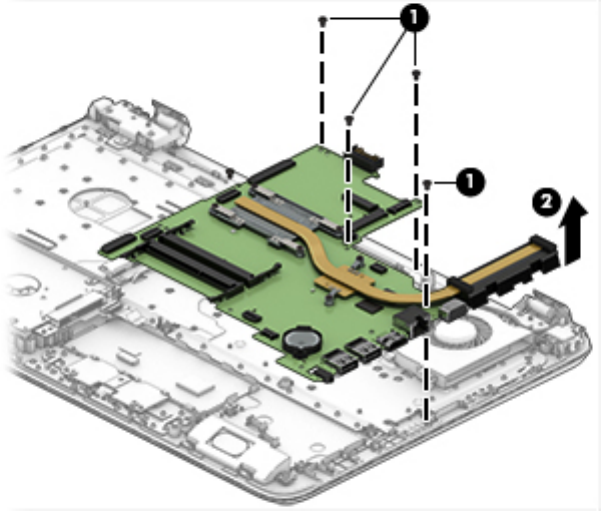 1
1
2