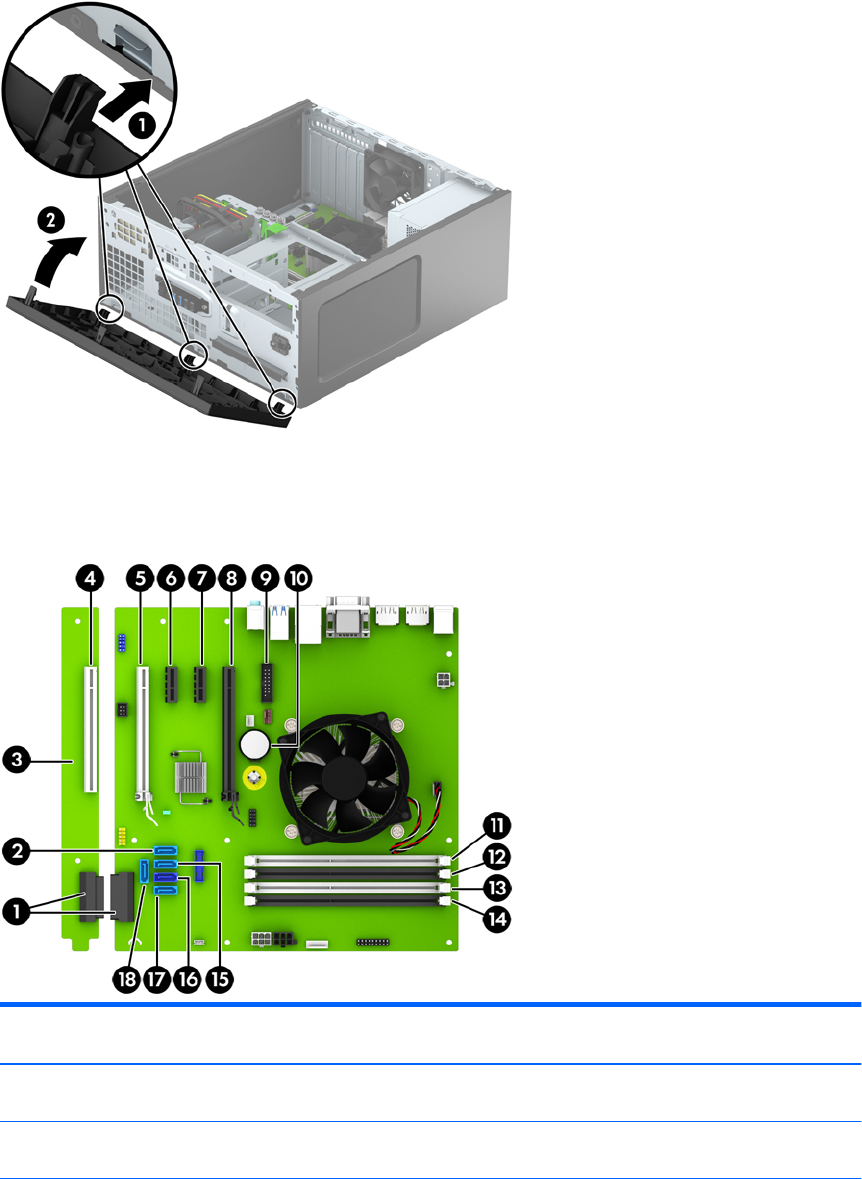 1
2
4
5
6
7
8
9
10
3
2
1
11
12
13
14
18
17
16
15