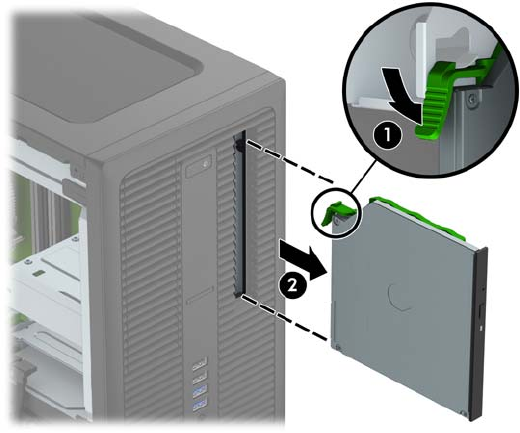 1
2