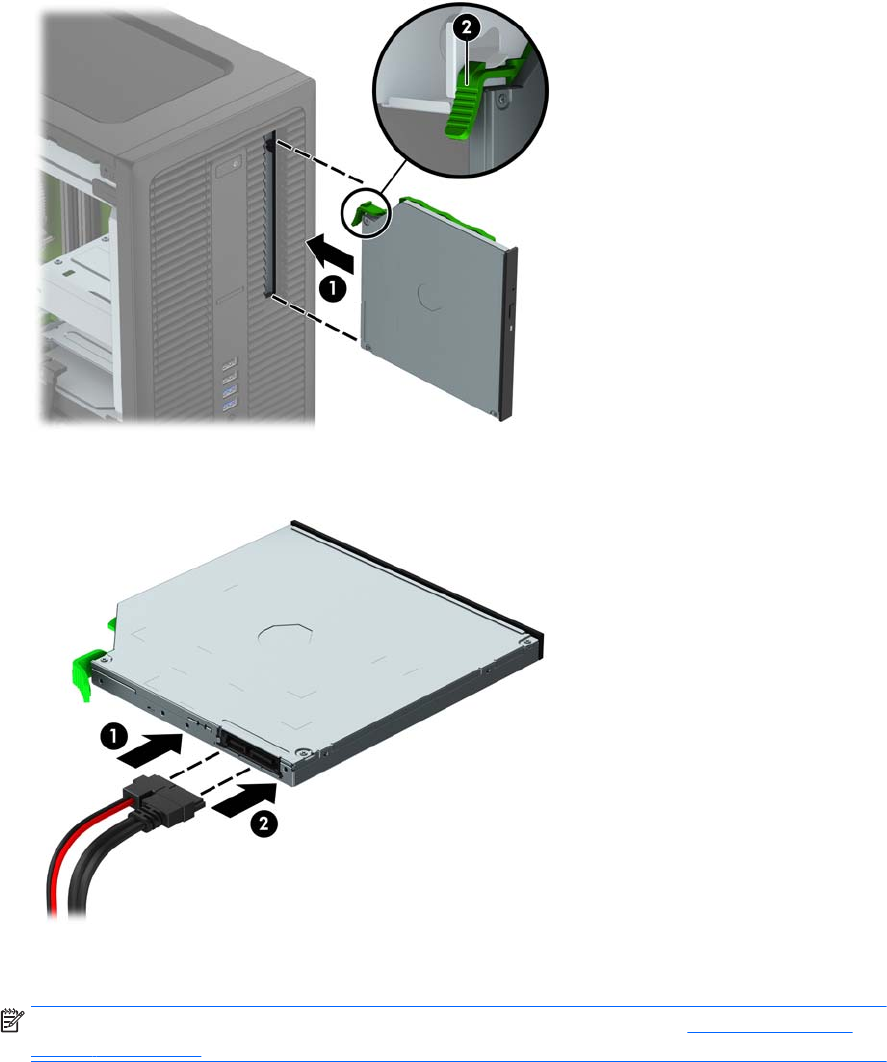 2

1

1

2