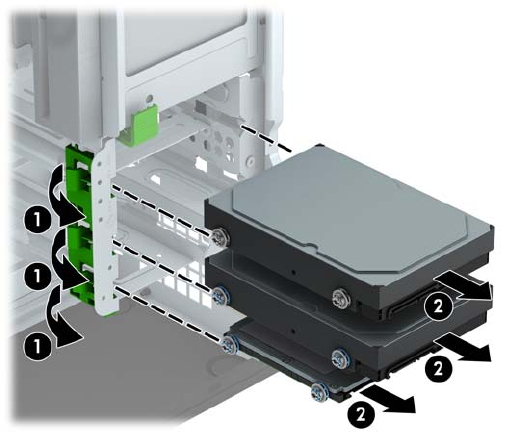 1
1
1
2
2
2