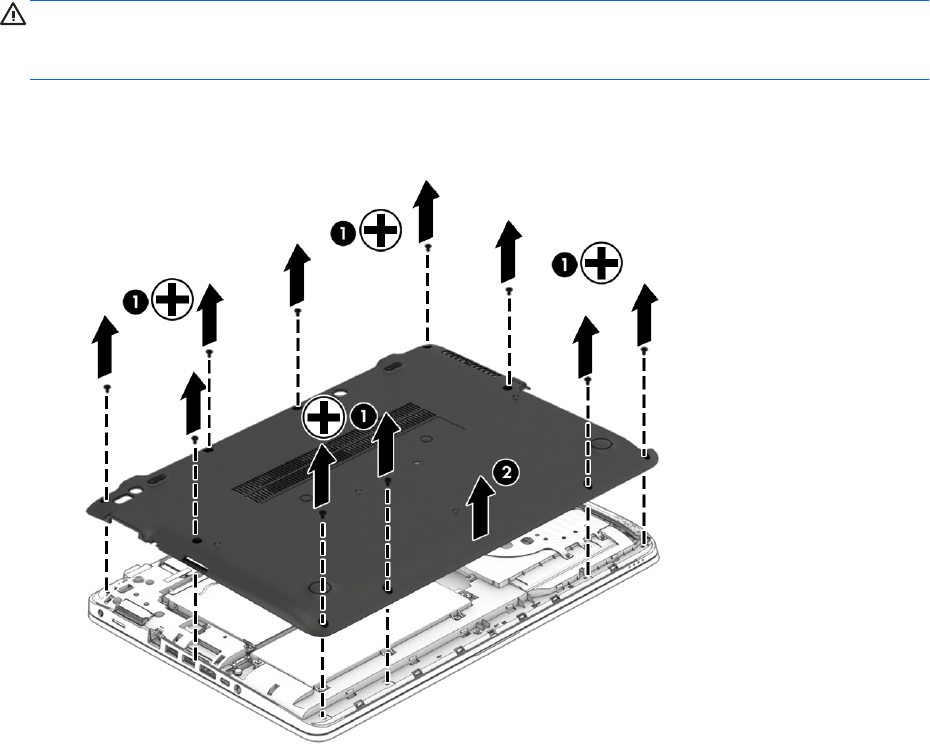 1
1
1
1
2