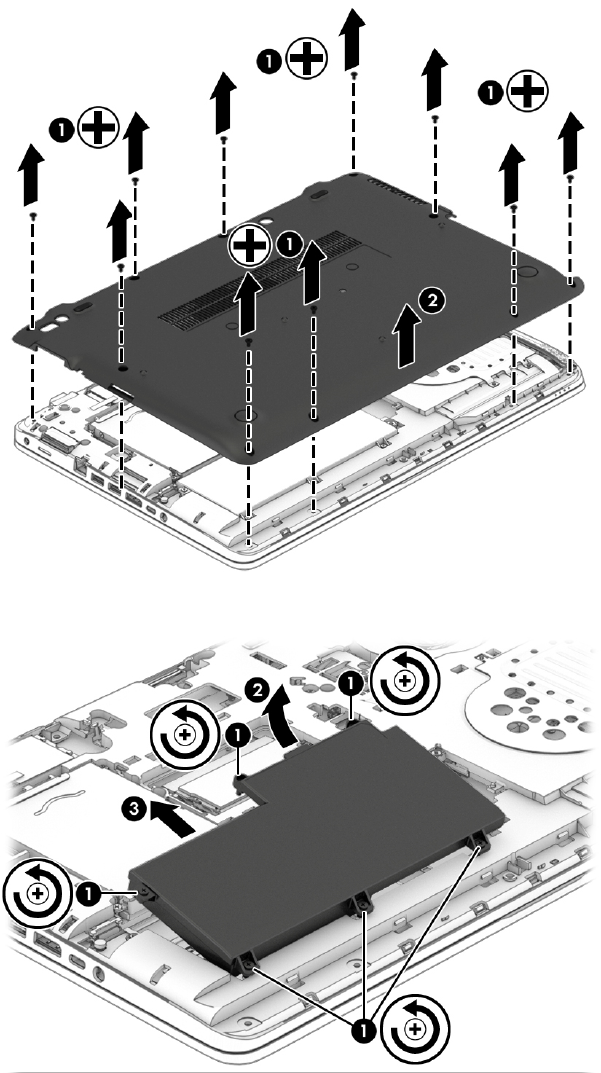 1
1
1
1
2

1
2
1
3
1
1