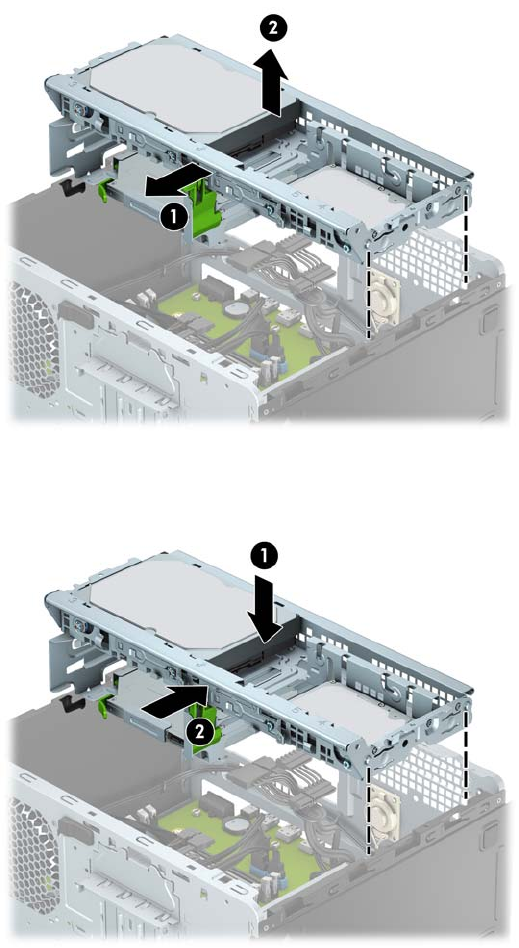 2

1

1

2