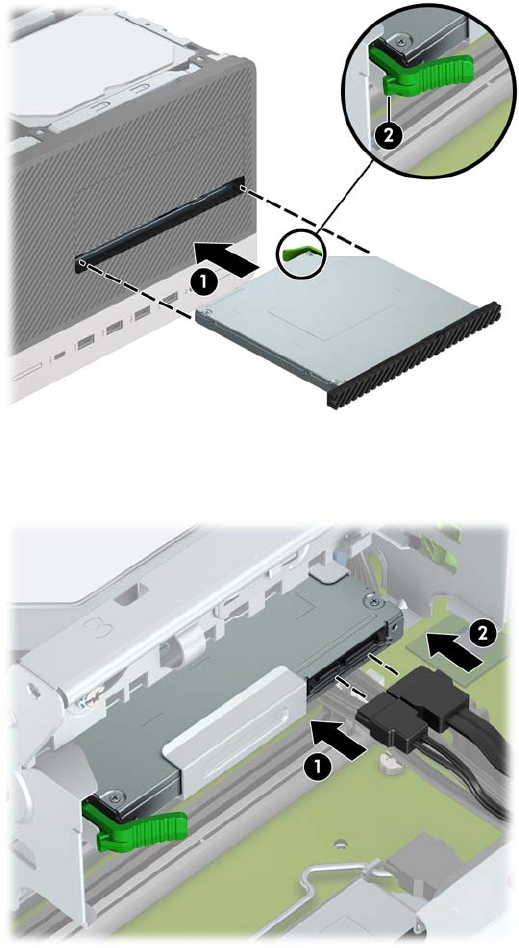 2
1

2
1