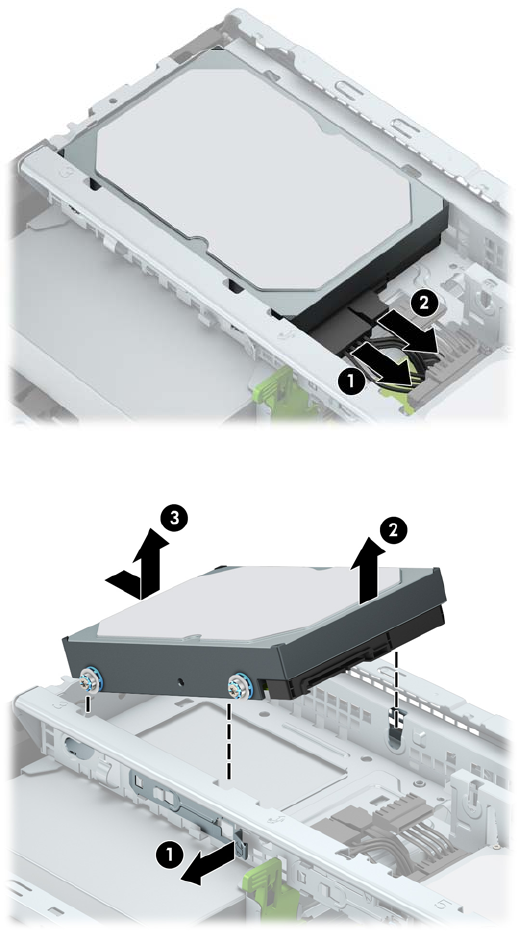 2
1
3
2
1