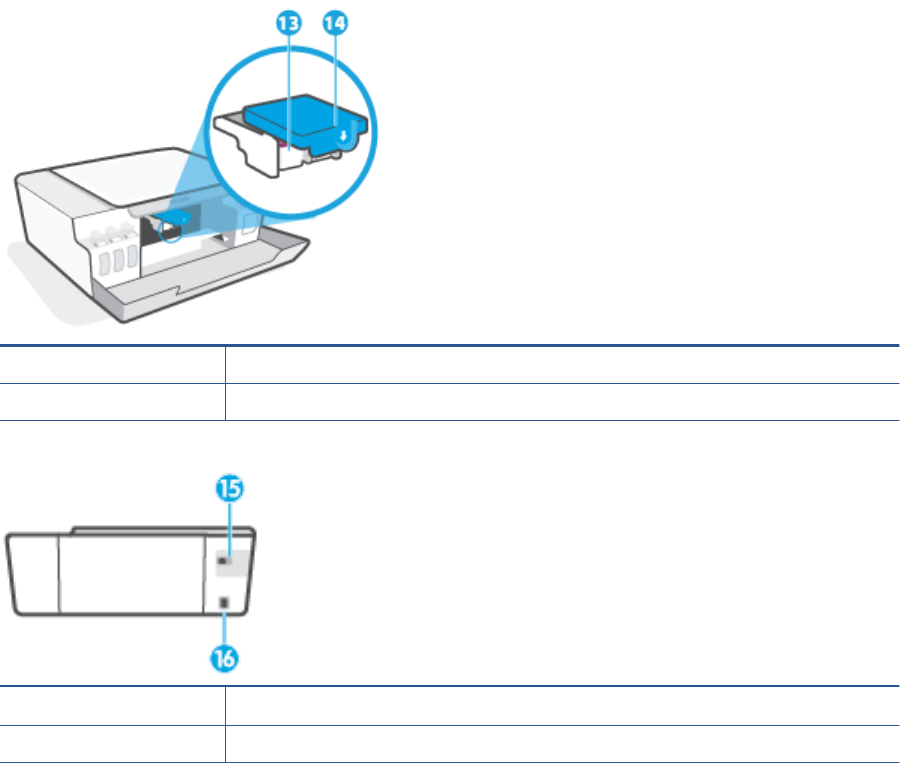 13

14

15

16