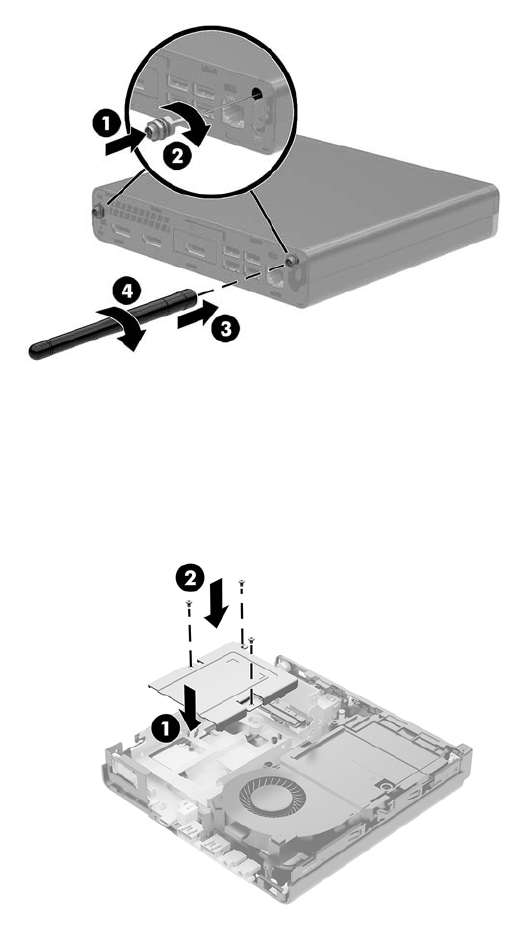 1
2
4
3

2
1