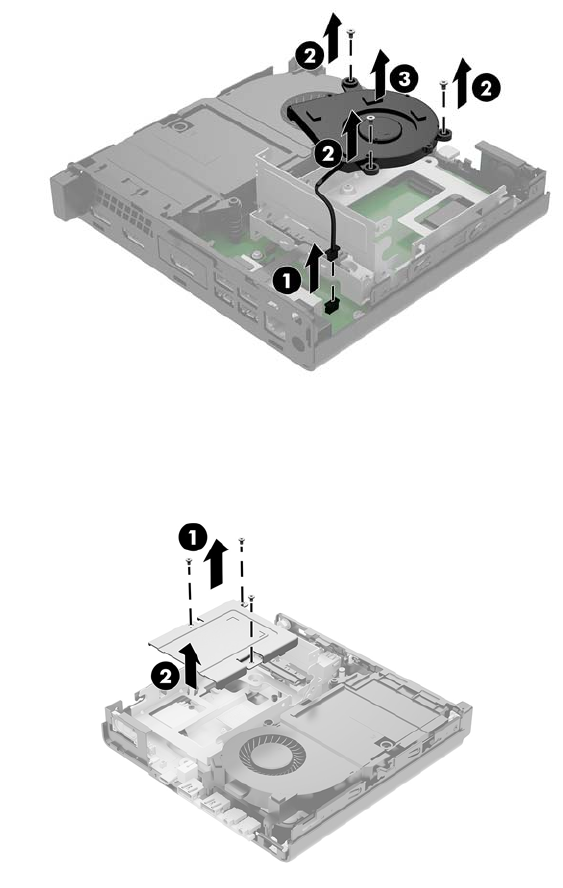 2
3
2
2
1

1
2