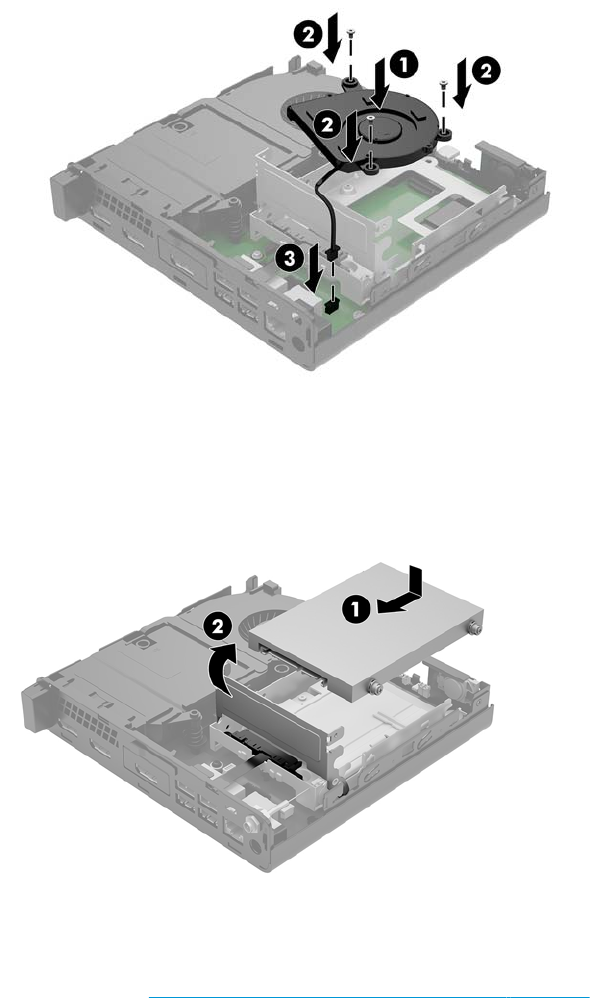 2
1
2
2
3

1
2