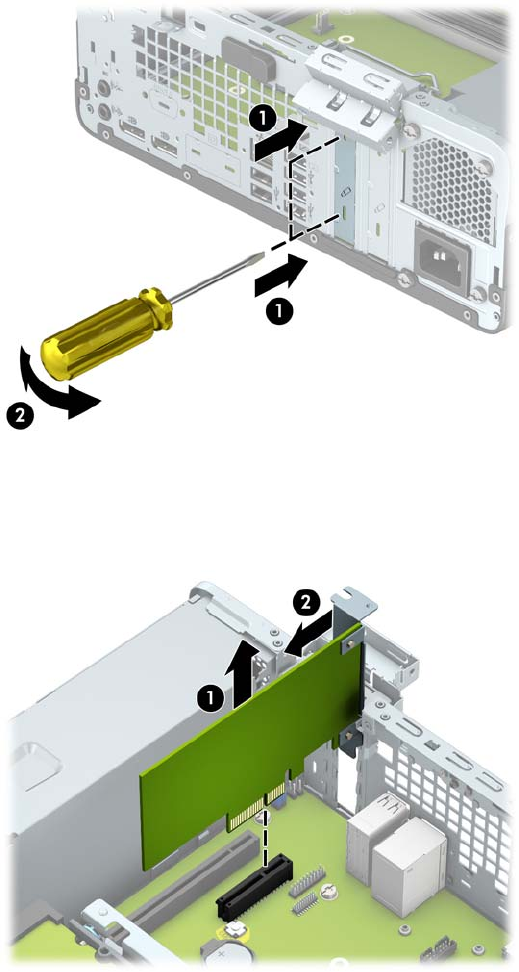 1
1
2
2
1