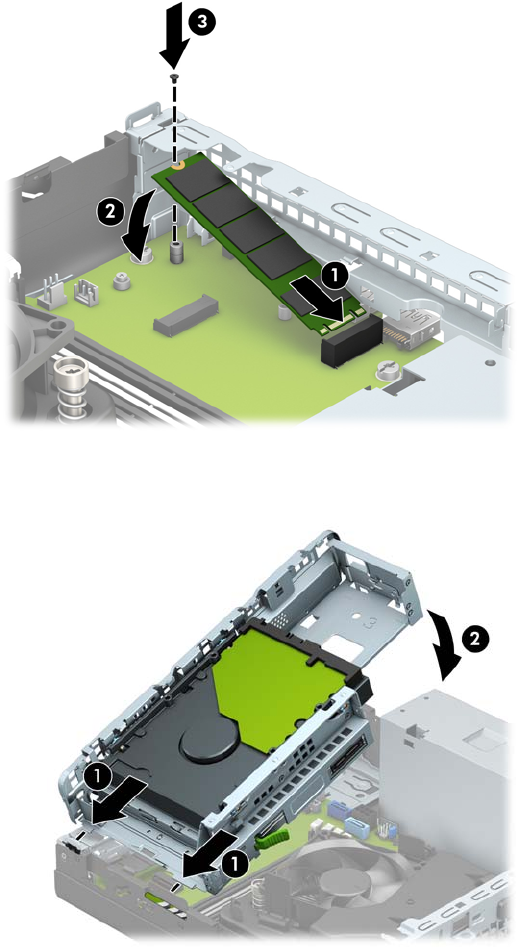 3
2
1

2
1
1